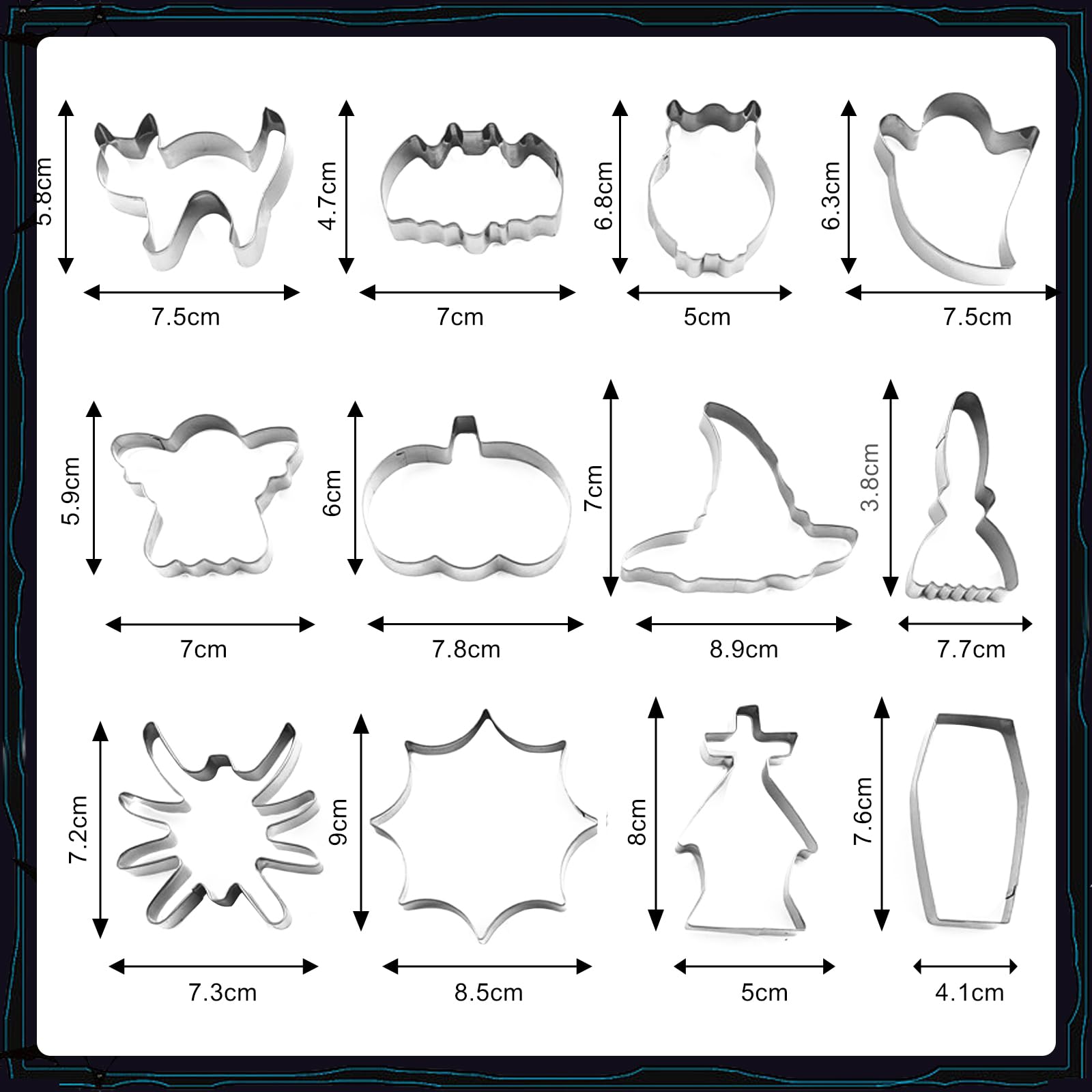 5.8cm
7.5cm
4.7cm
7cm
6.8cm
5cm
6.3cm
7.5cm
5.9cm
7cm
6cm
7.8cm
7cm
8.9cm
3.8cm
7.7cm
7.2cm
7.3cm
9cm
8.5cm
8cm
5cm
7.6cm
4.1cm