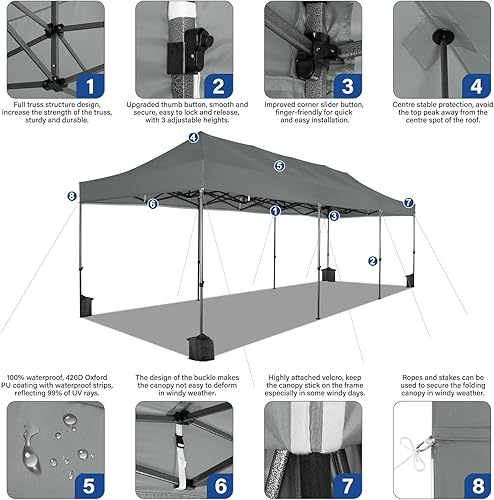 1

Full truss structure design, increase the strength of the truss, sturdy and durable.

2

Upgraded thumb button, smooth and secure, easy to lock and release, with 3 adjustable heights.

3

Improved corner slider button, finger-friendly for quick and easy installation.

4

Centre stable protection, avoid the top peak away from the centre spot of the roof.

4
5
8
6
1
3
7
2

100% waterproof, 420D Oxford PU coating with waterproof strips, reflecting 99% of UV rays.

The design of the buckle makes the canopy not easy to deform in windy weather.

Highly attached velcro, keep the canopy stick on the frame especially in some windy days.

Ropes and stakes can be used to secure the folding canopy in windy weather.

5

6

7

8