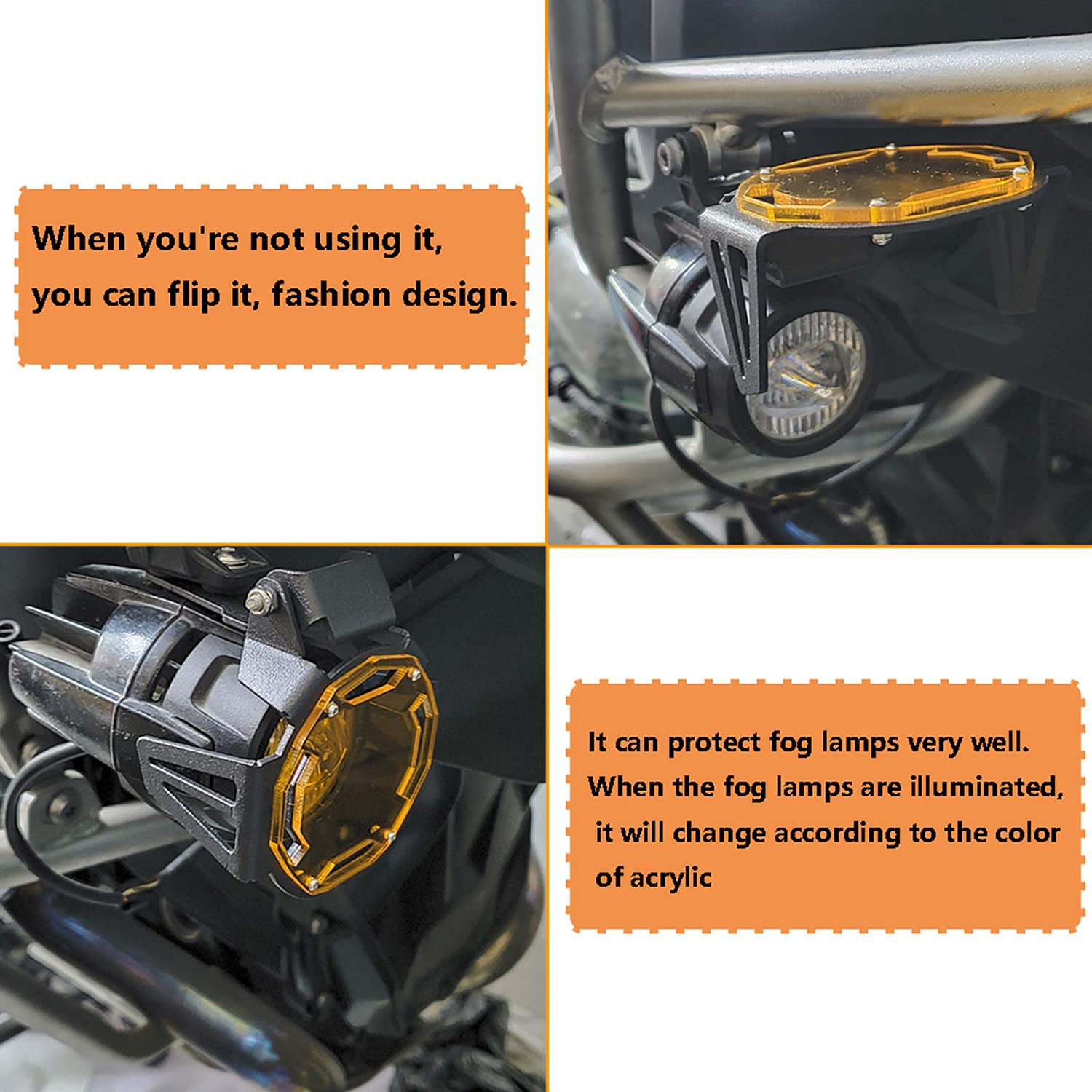 When you're not using it, you can flip it, fashion design.

It can protect fog lamps very well. When the fog lamps are illuminated, it will change according to the color of acrylic