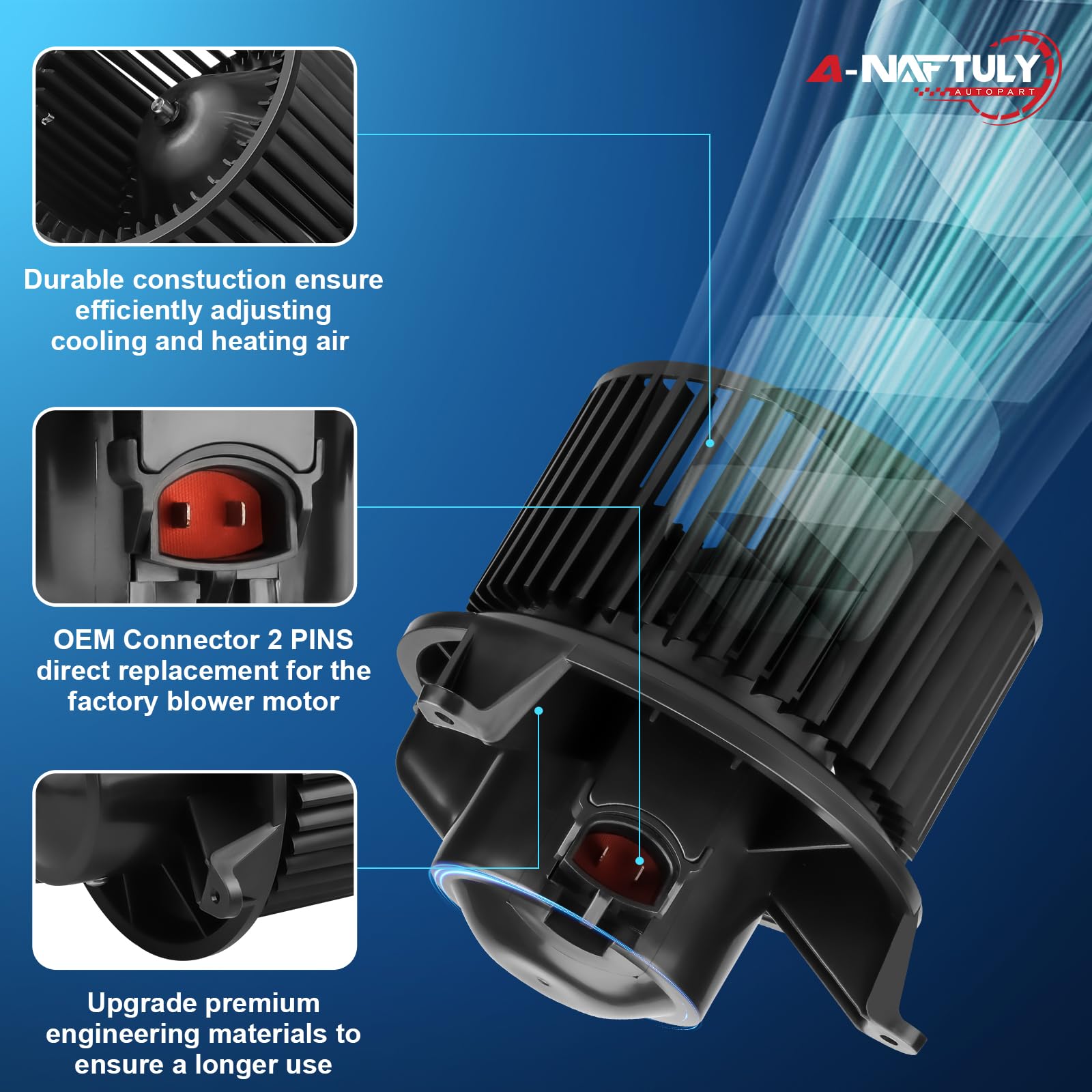 A-NAFTULY
AUTOPART

Durable constuction ensure efficiently adjusting cooling and heating air

OEM Connector 2 PINS direct replacement for the factory blower motor

Upgrade premium engineering materials to ensure a longer use