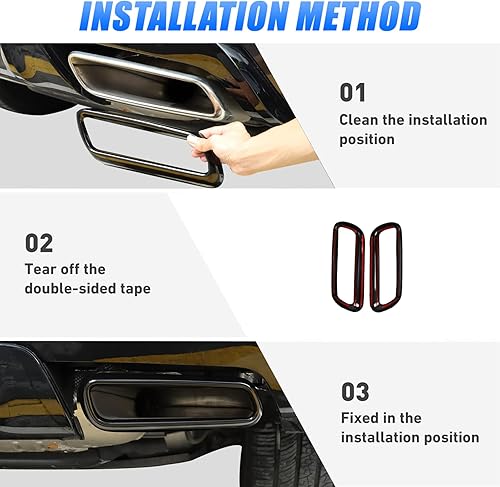 INSTALLATION METHOD

01
Clean the installation position

02
Tear off the double-sided tape

03
Fixed in the installation position