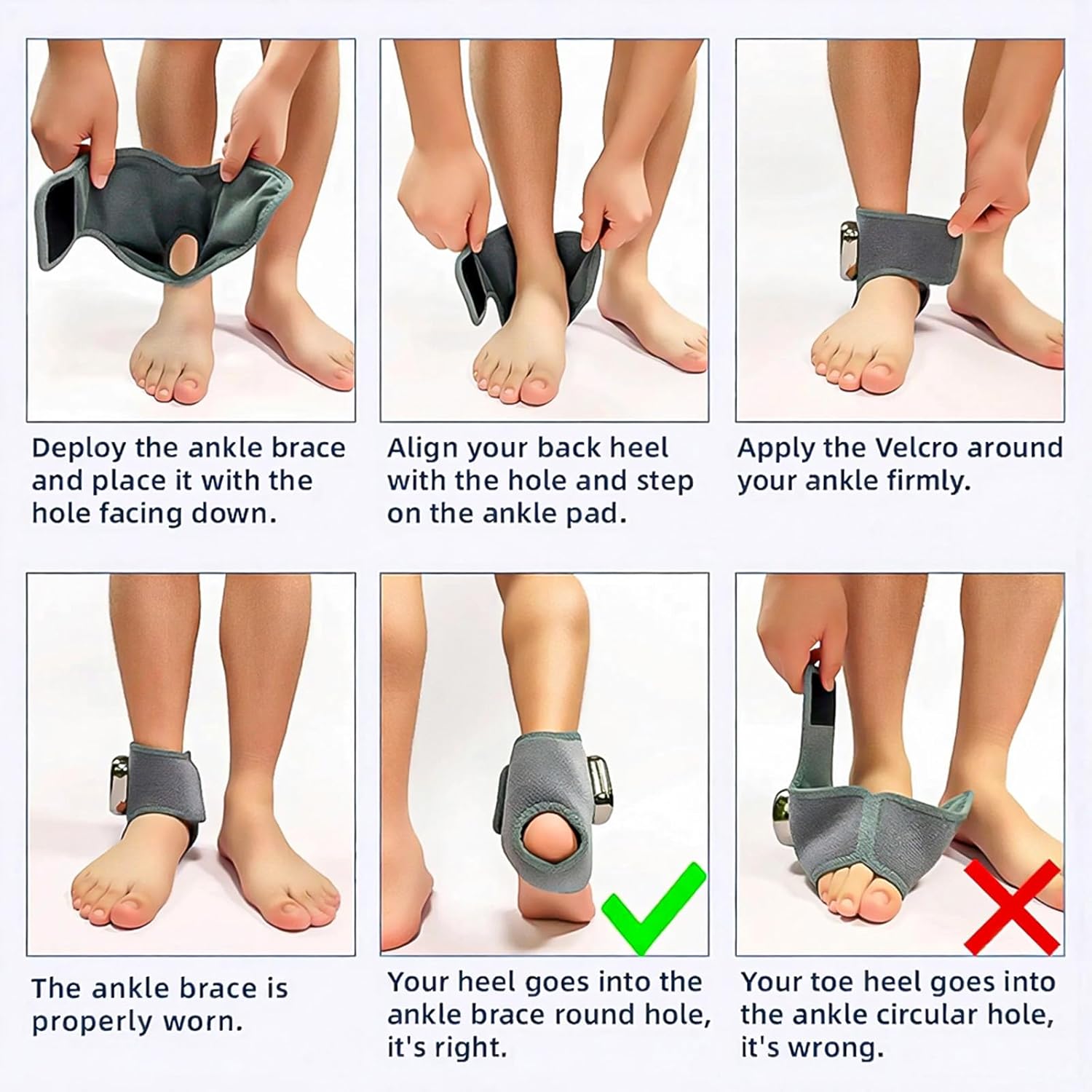 Deploy the ankle brace and place it with the hole facing down.

Align your back heel with the hole and step on the ankle pad.

Apply the Velcro around your ankle firmly.

The ankle brace is properly worn.

Your heel goes into the ankle brace round hole, it's right.

Your toe heel goes into the ankle circular hole, it's wrong.