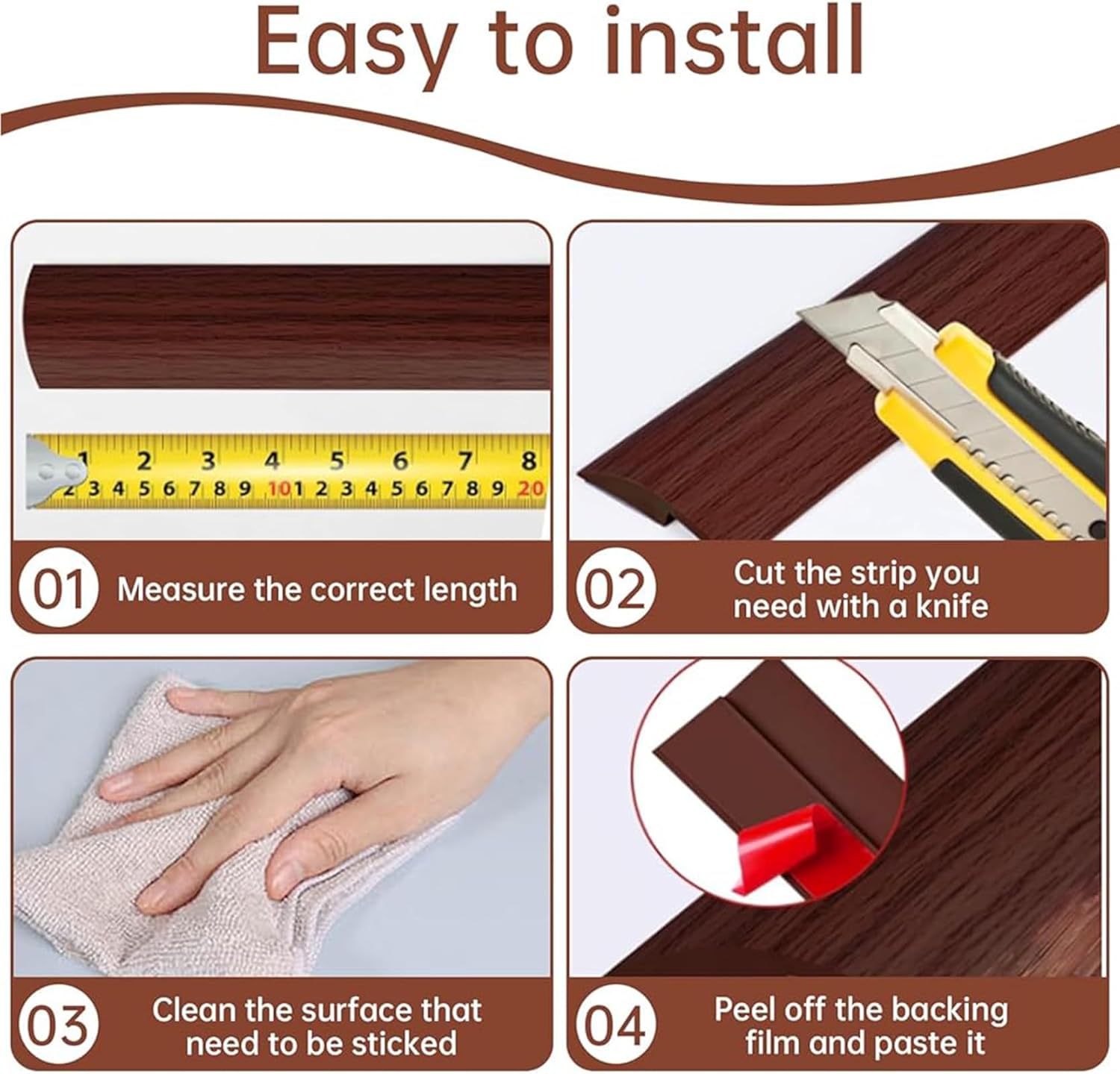 Easy to install

1 2 3 4 5 6 7 8
2 3 4 5 6 7 8 9 10 1 2 3 4 5 6 7 8 9 20

01 Measure the correct length

02 Cut the strip you need with a knife

03 Clean the surface that need to be sticked

04 Peel off the backing film and paste it