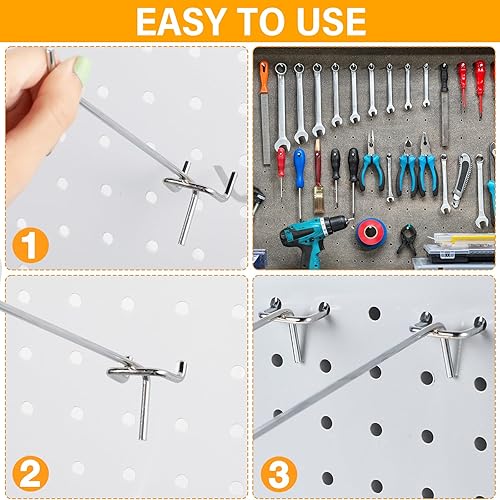 EASY TO USE

1

2

3