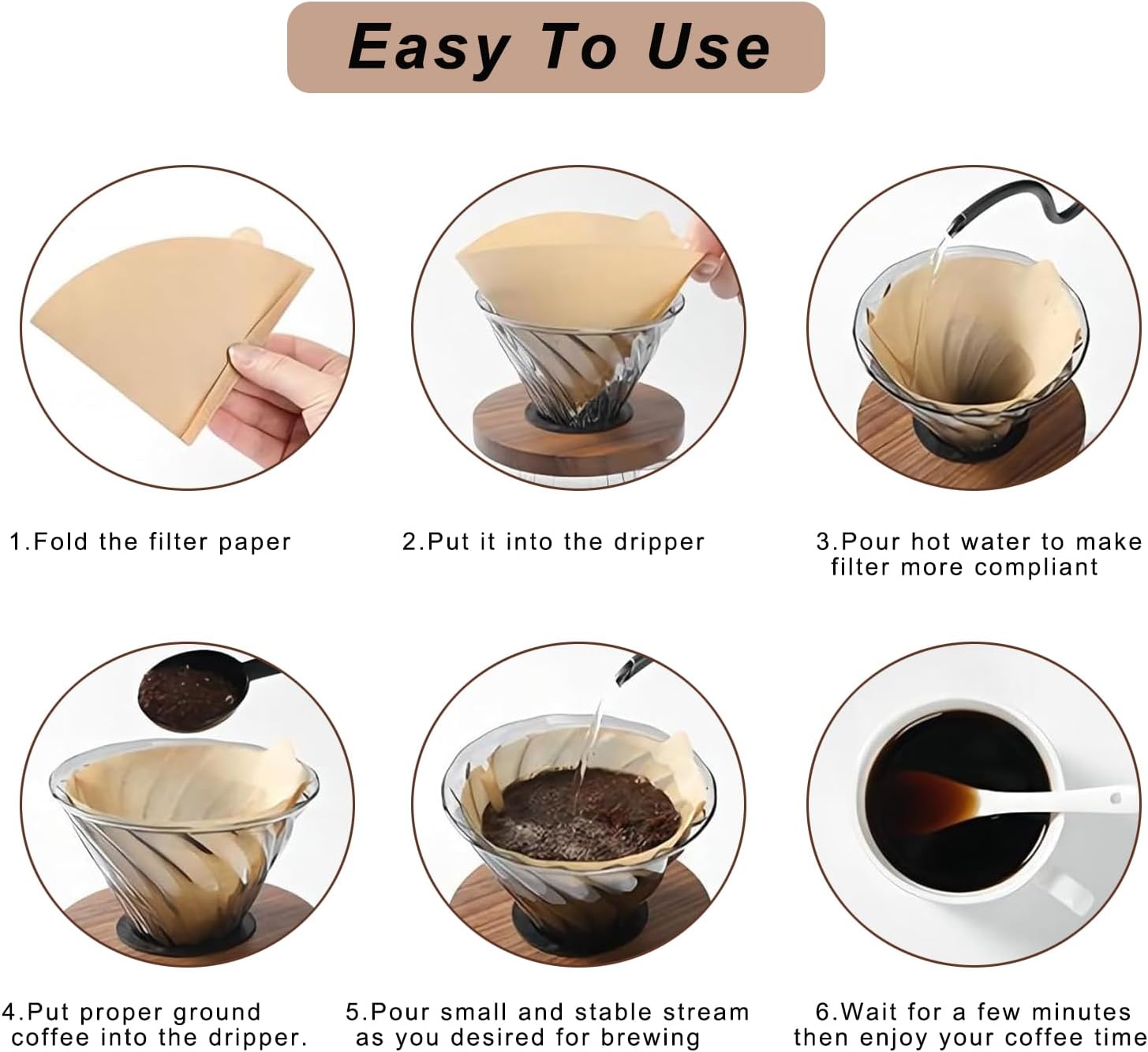 Easy To Use

1.Fold the filter paper

2.Put it into the dripper

3.Pour hot water to make filter more compliant

4.Put proper ground coffee into the dripper.

5.Pour small and stable stream as you desired for brewing

6.Wait for a few minutes then enjoy your coffee time