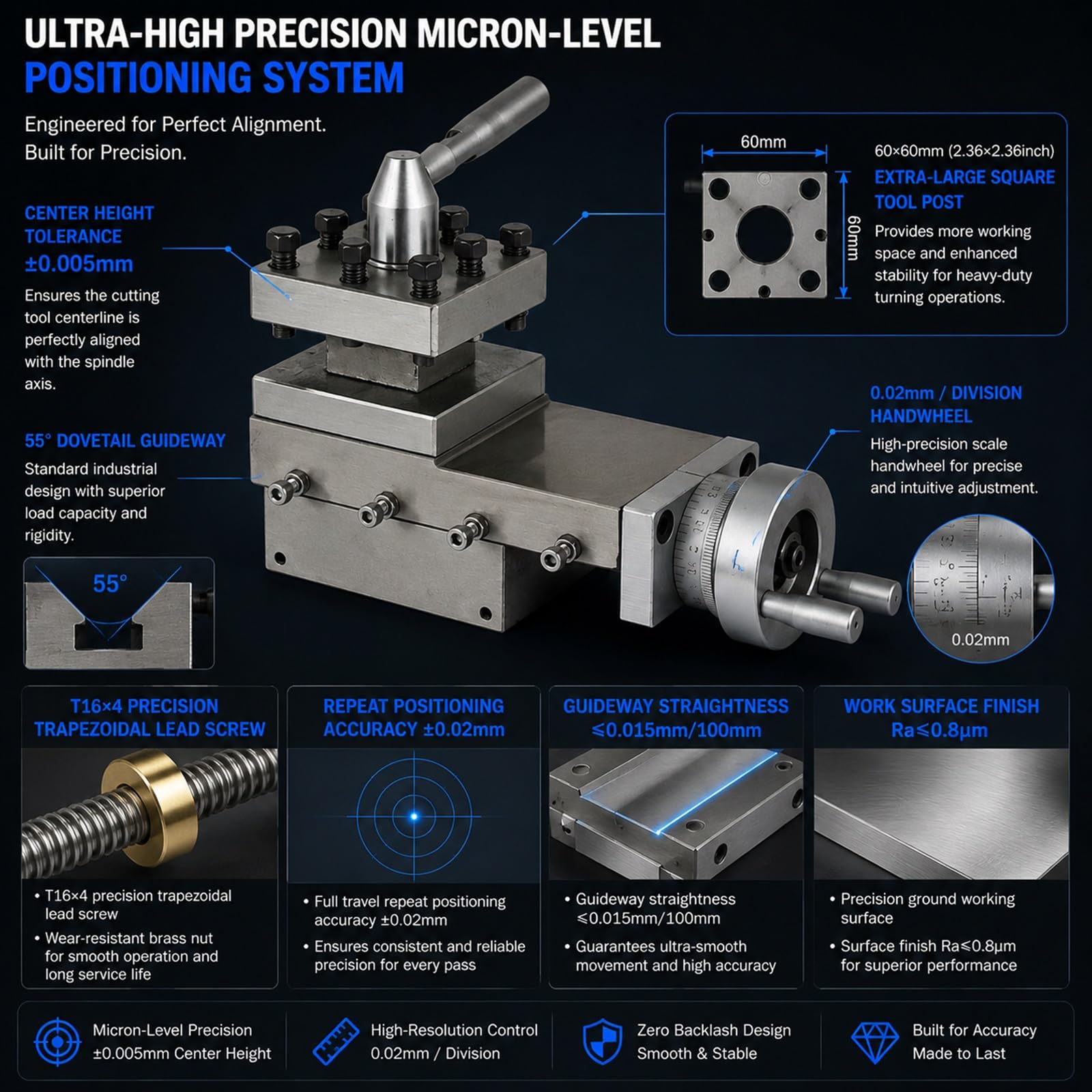 ULTRA-HIGH PRECISION MICRON-LEVEL
POSITIONING SYSTEM

Engineered for Perfect Alignment.
Built for Precision.

CENTER HEIGHT TOLERANCE
±0.005mm
Ensures the cutting tool centerline is perfectly aligned with the spindle axis.

55° DOVETAIL GUIDEWAY
Standard industrial design with superior load capacity and rigidity.

55°

60mm
60mm
60×60mm (2.36×2.36inch)
EXTRA-LARGE SQUARE TOOL POST
Provides more working space and enhanced stability for heavy-duty turning operations.

0.02mm / DIVISION HANDWHEEL
High-precision scale handwheel for precise and intuitive adjustment.

0.02mm

T16×4 PRECISION TRAPEZOIDAL LEAD SCREW
• T16×4 precision trapezoidal lead screw
• Wear-resistant brass nut for smooth operation and long service life

REPEAT POSITIONING ACCURACY ±0.02mm
• Full travel repeat positioning accuracy ±0.02mm
• Ensures consistent and reliable precision for every pass

GUIDEWAY STRAIGHTNESS ≤0.015mm/100mm
• Guideway straightness ≤0.015mm/100mm
• Guarantees ultra-smooth movement and high accuracy

WORK SURFACE FINISH Ra≤0.8μm
• Precision ground working surface
• Surface finish Ra≤0.8μm for superior performance

Micron-Level Precision
±0.005mm Center Height

High-Resolution Control
0.02mm / Division

Zero Backlash Design
Smooth & Stable

Built for Accuracy
Made to Last