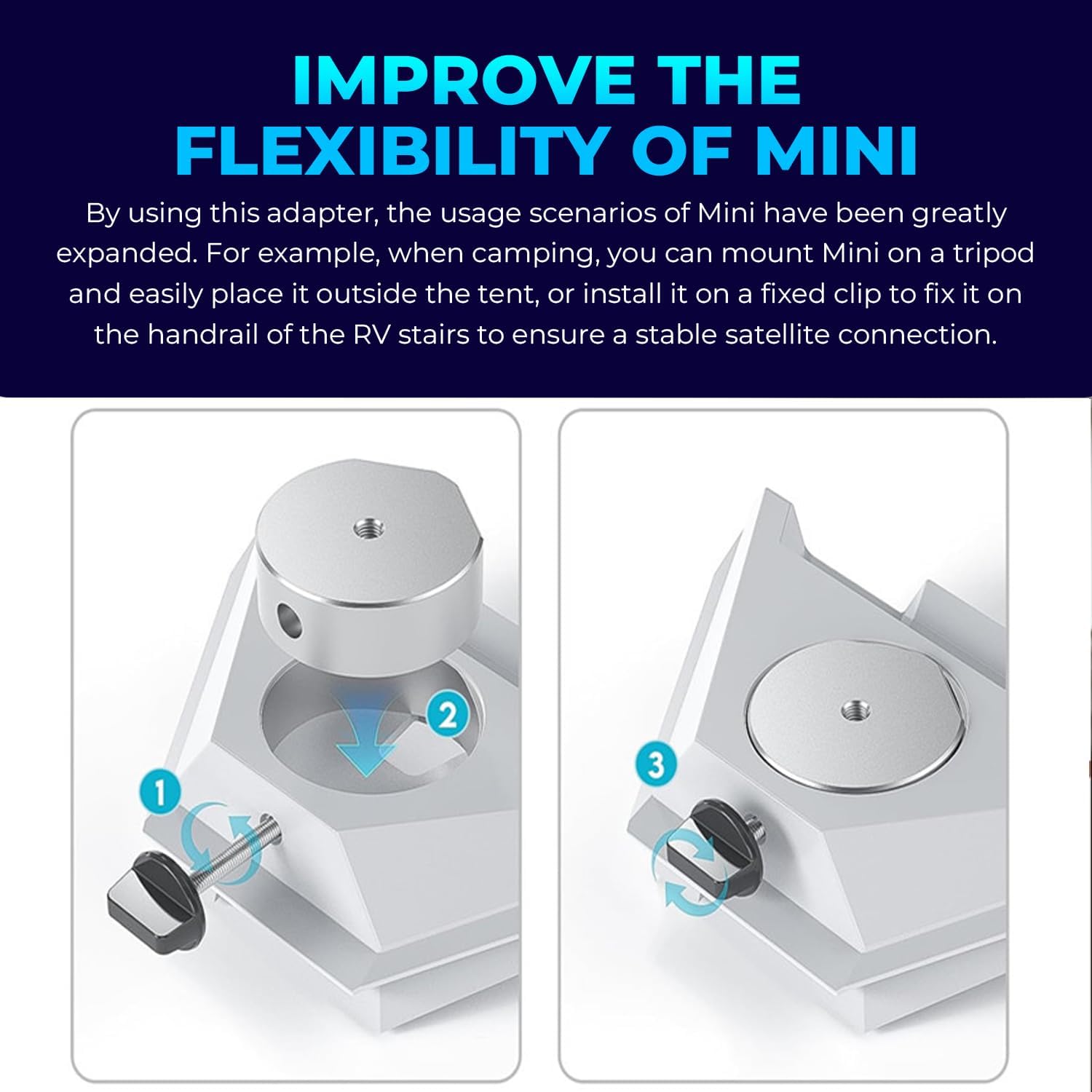 IMPROVE THE FLEXIBILITY OF MINI

By using this adapter, the usage scenarios of Mini have been greatly expanded. For example, when camping, you can mount Mini on a tripod and easily place it outside the tent, or install it on a fixed clip to fix it on the handrail of the RV stairs to ensure a stable satellite connection.

2

1

3