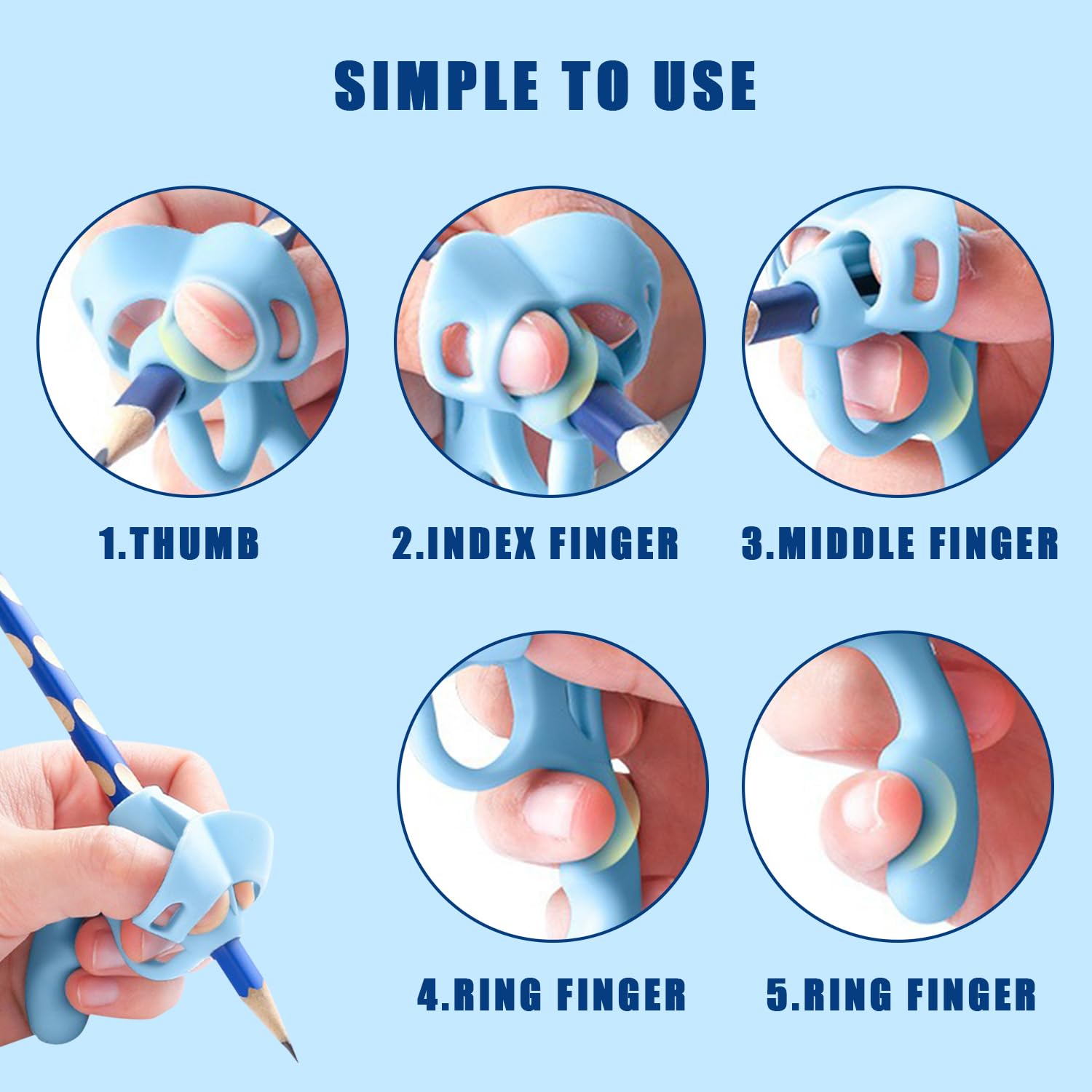 SIMPLE TO USE

1.THUMB

2.INDEX FINGER

3.MIDDLE FINGER

4.RING FINGER

5.RING FINGER