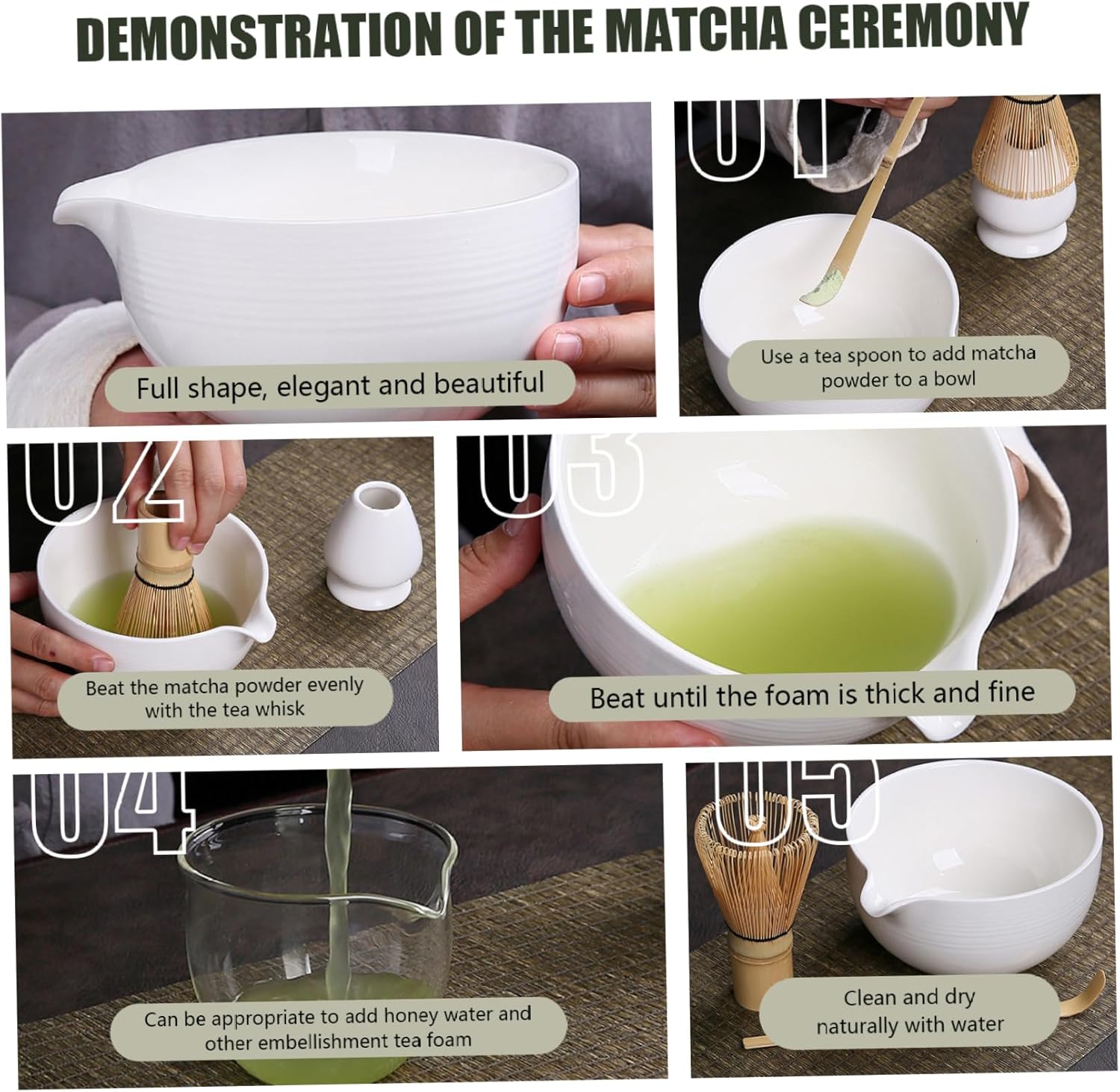 DEMONSTRATION OF THE MATCHA CEREMONY

Full shape, elegant and beautiful

01

Use a tea spoon to add matcha powder to a bowl

02

Beat the matcha powder evenly with the tea whisk

03

Beat until the foam is thick and fine

04

Can be appropriate to add honey water and other embellishment tea foam

05

Clean and dry naturally with water