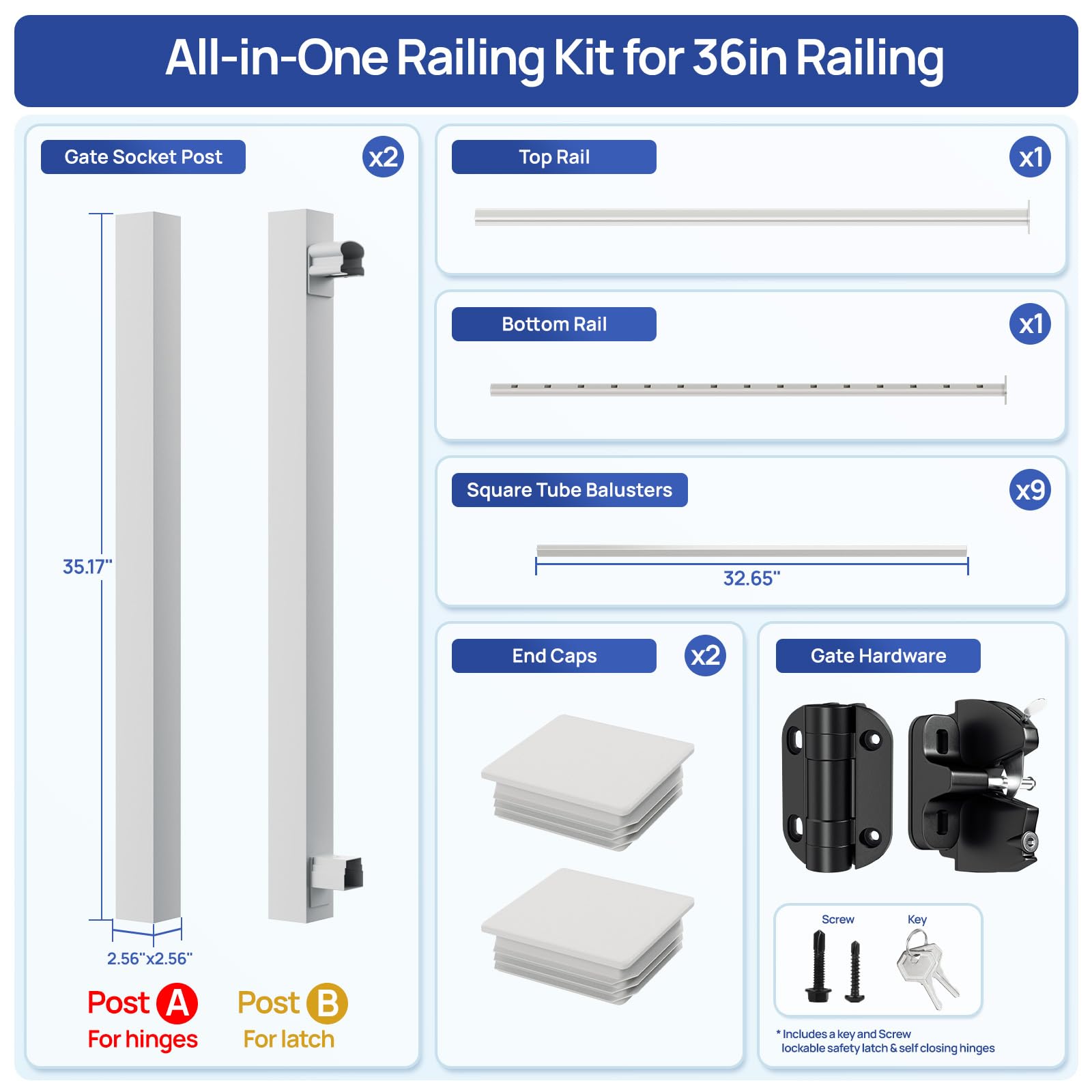 All-in-One Railing Kit for 36in Railing

Gate Socket Post
x2

35.17"

2.56"x2.56"

Post A
For hinges

Post B
For latch

Top Rail
x1

Bottom Rail
x1

Square Tube Balusters
x9

32.65"

End Caps
x2

Gate Hardware

Screw
Key

* Includes a key and Screw
lockable safety latch & self closing hinges