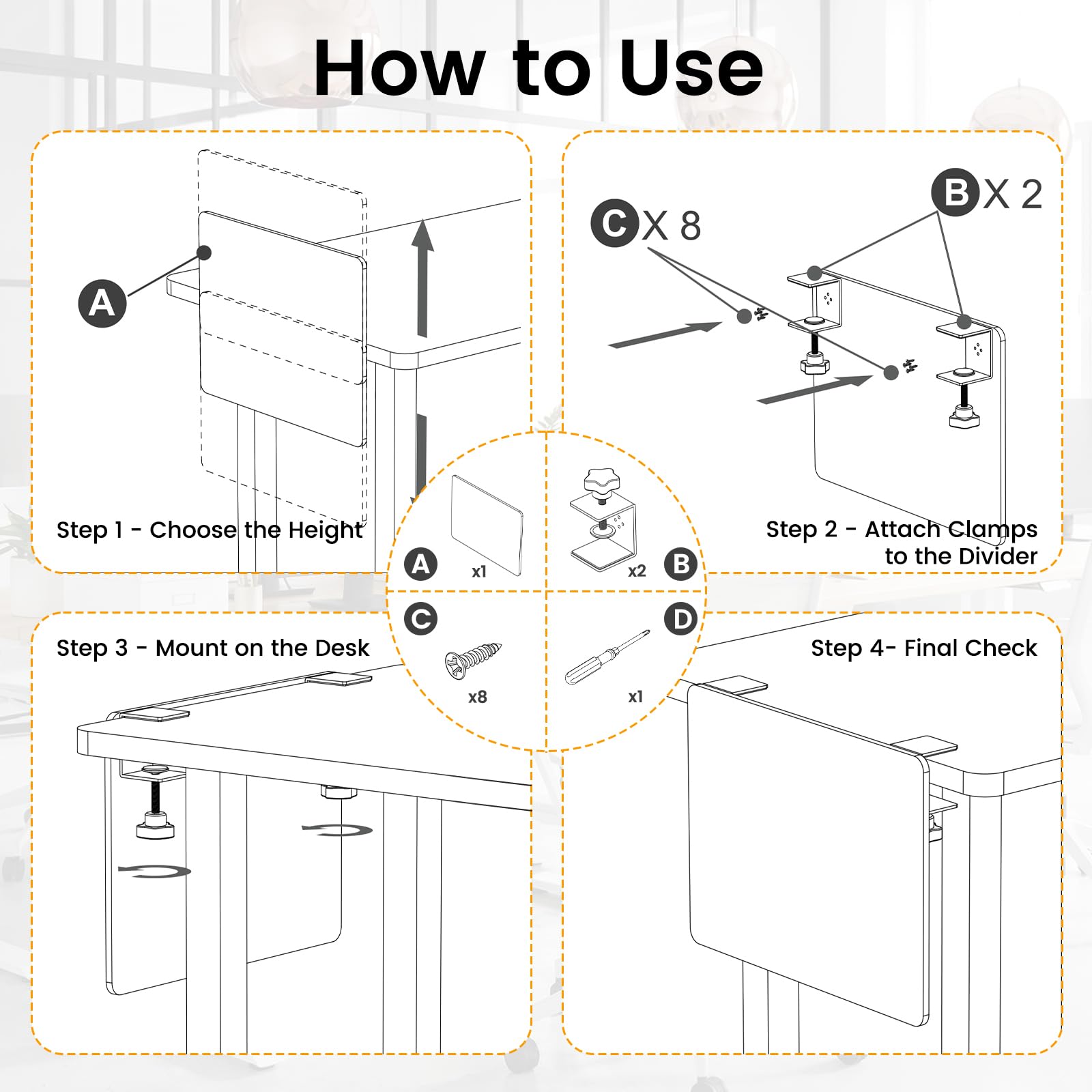 How to Use

A

Step 1 - Choose the Height

C X 8

B X 2

Step 2 - Attach Clamps to the Divider

A x1

x2 B

C x8

D x1

Step 3 - Mount on the Desk

Step 4- Final Check