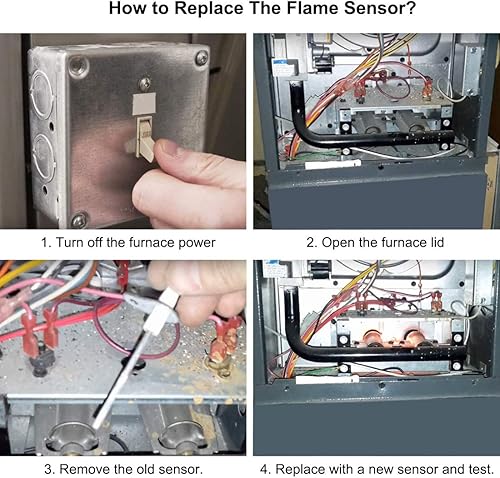 How to Replace The Flame Sensor?

1. Turn off the furnace power

2. Open the furnace lid

3. Remove the old sensor.

4. Replace with a new sensor and test.