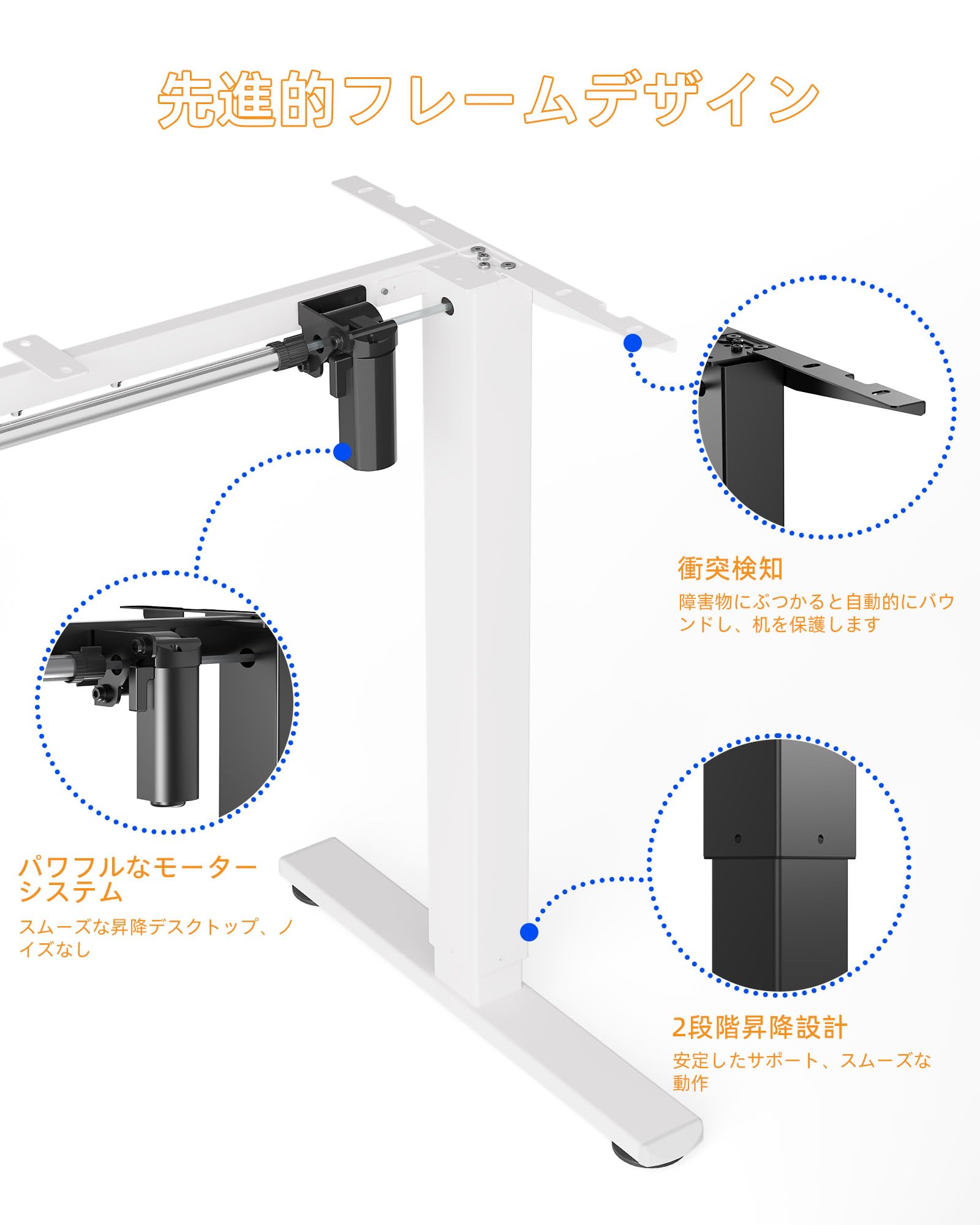 先進的フレームデザイン

衝突検知

障害物にぶつかると自動的にバウンドし、机を保護します

パワフルなモーターシステム

スムーズな昇降デスクトップ、ノイズなし

2段階昇降設計

安定したサポート、スムーズな動作