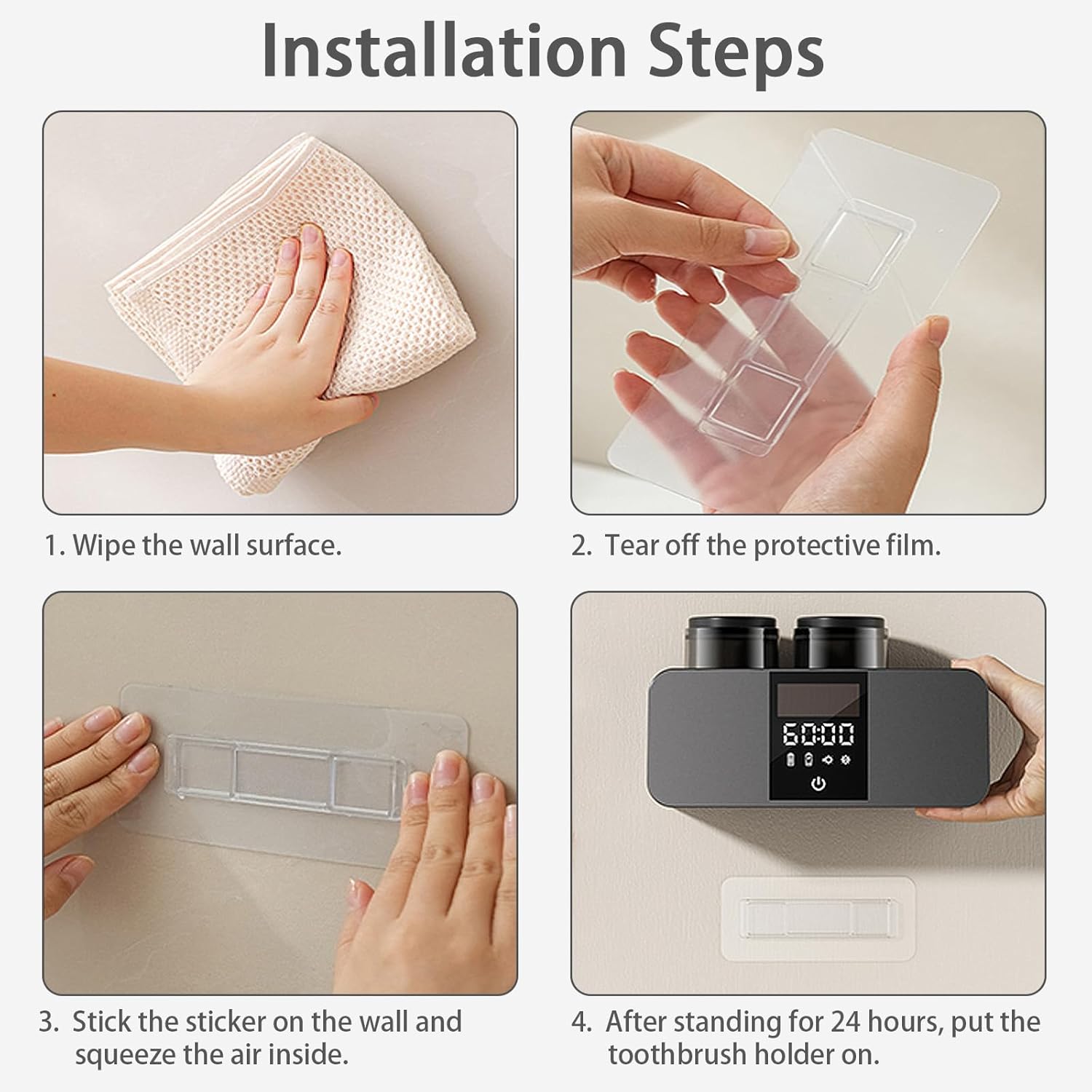 Installation Steps

1. Wipe the wall surface.

2. Tear off the protective film.

60:00

3. Stick the sticker on the wall and squeeze the air inside.

4. After standing for 24 hours, put the toothbrush holder on.