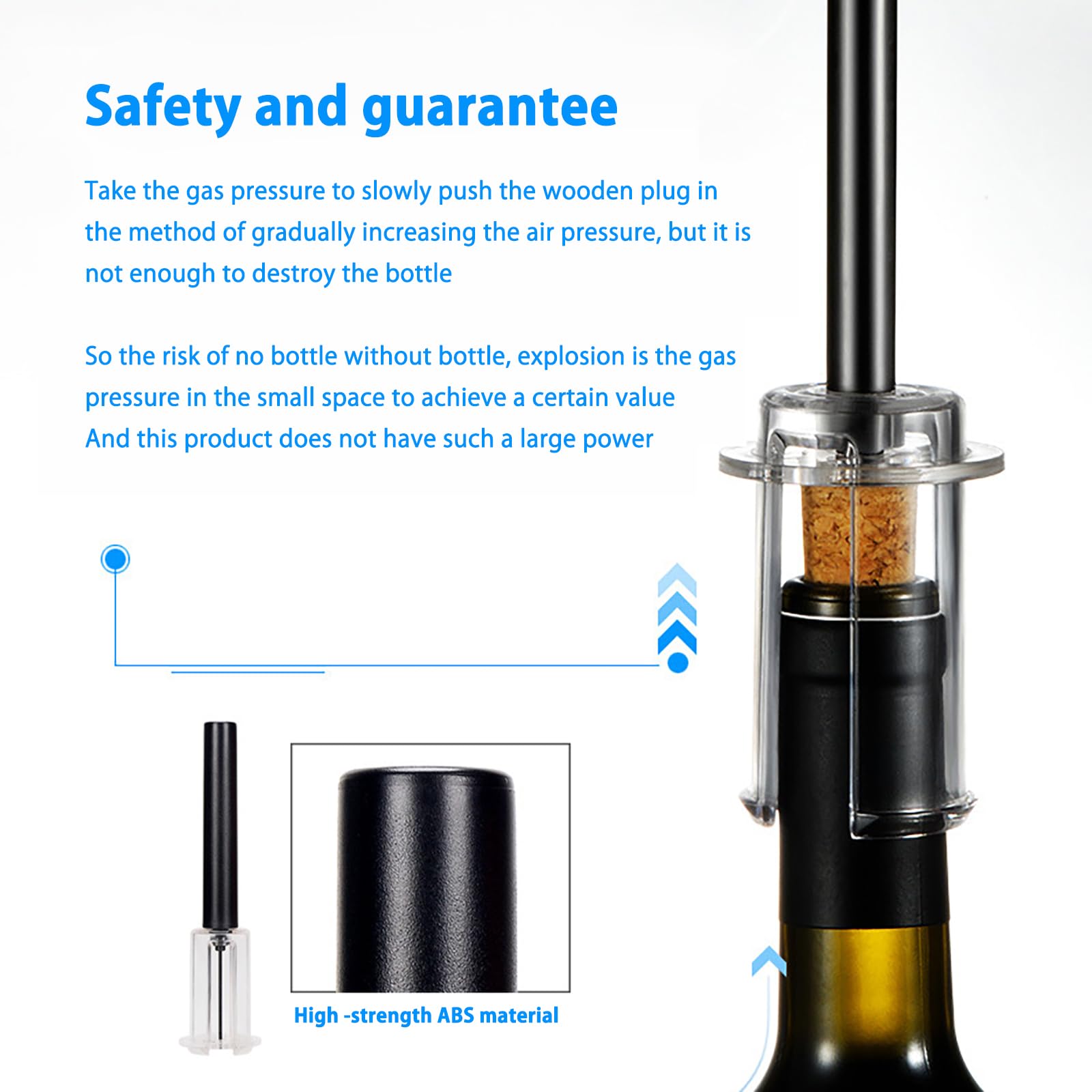 Safety and guarantee

Take the gas pressure to slowly push the wooden plug in the method of gradually increasing the air pressure, but it is not enough to destroy the bottle

So the risk of no bottle without bottle, explosion is the gas pressure in the small space to achieve a certain value
And this product does not have such a large power

High -strength ABS material