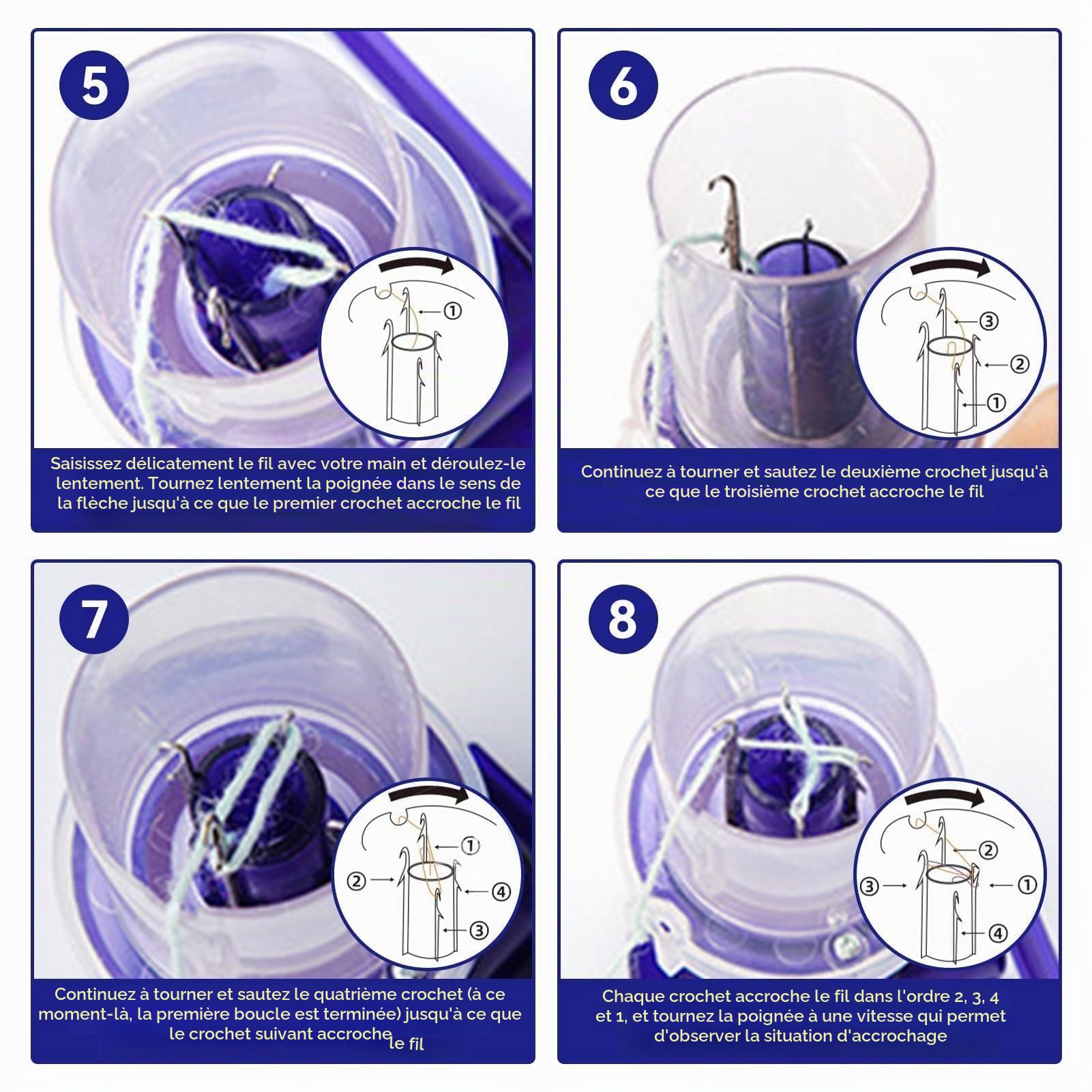 5

①

Saisissez délicatement le fil avec votre main et déroulez-le lentement. Tournez lentement la poignée dans le sens de la flèche jusqu'à ce que le premier crochet accroche le fil

6

③

②

①

Continuez à tourner et sautez le deuxième crochet jusqu'à ce que le troisième crochet accroche le fil

7

①

②

④

③

Continuez à tourner et sautez le quatrième crochet (à ce moment-là, la première boucle est terminée) jusqu'à ce que le crochet suivant accroche le fil

8

②

③

①

④

Chaque crochet accroche le fil dans l'ordre 2, 3, 4 et 1, et tournez la poignée à une vitesse qui permet d'observer la situation d'accrochage