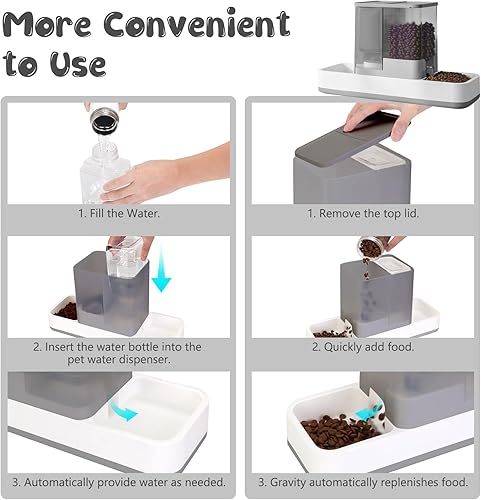 More Convenient to Use

1. Fill the Water.

2. Insert the water bottle into the pet water dispenser.

3. Automatically provide water as needed.

1. Remove the top lid.

2. Quickly add food.

3. Gravity automatically replenishes food.