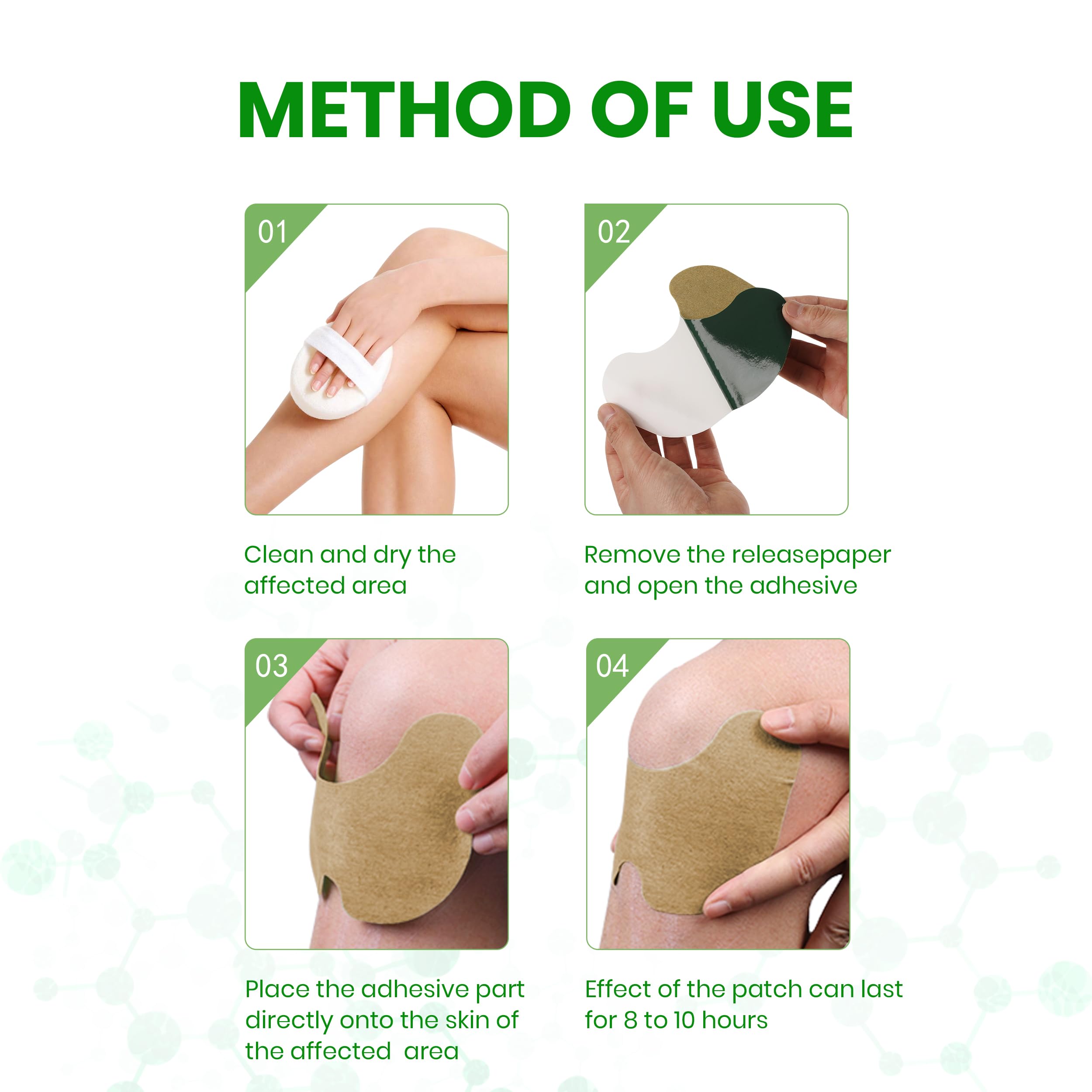 METHOD OF USE

01

Clean and dry the affected area

02

Remove the releasepaper and open the adhesive

03

Place the adhesive part directly onto the skin of the affected area

04

Effect of the patch can last for 8 to 10 hours