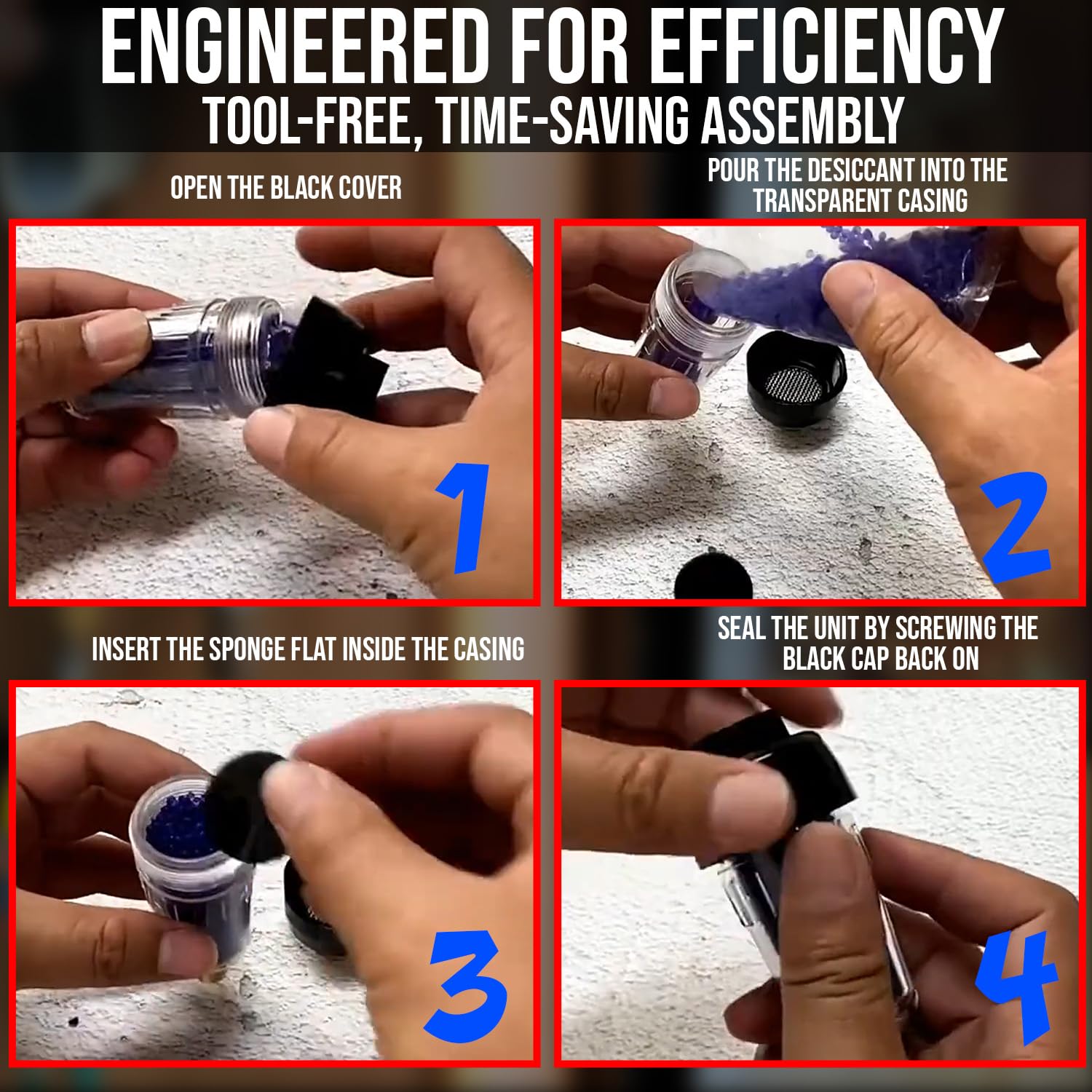 ENGINEERED FOR EFFICIENCY
TOOL-FREE, TIME-SAVING ASSEMBLY

OPEN THE BLACK COVER

1

POUR THE DESICCANT INTO THE TRANSPARENT CASING

2

INSERT THE SPONGE FLAT INSIDE THE CASING

3

SEAL THE UNIT BY SCREWING THE BLACK CAP BACK ON

4