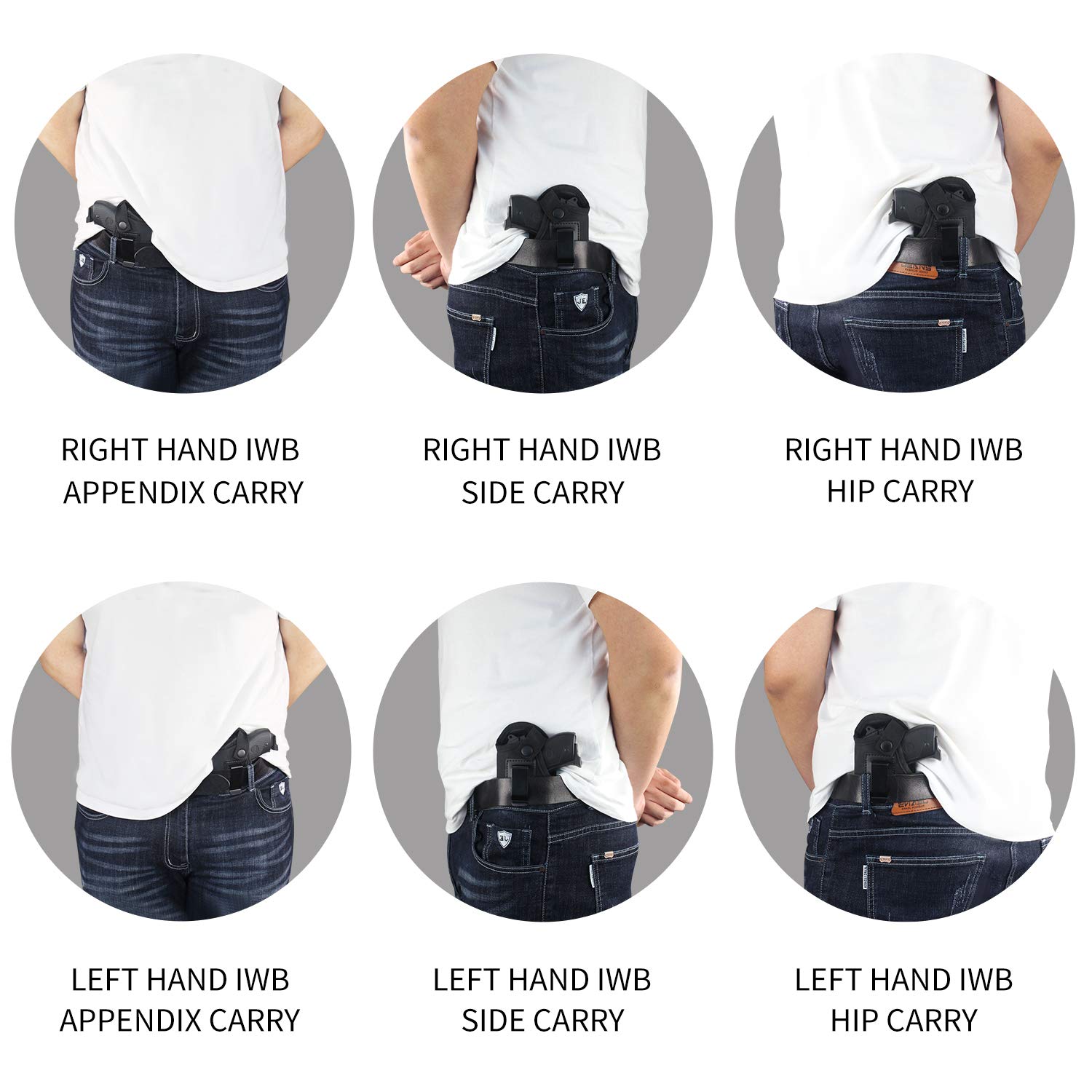 RIGHT HAND IWB
APPENDIX CARRY

RIGHT HAND IWB
SIDE CARRY

RIGHT HAND IWB
HIP CARRY

LEFT HAND IWB
APPENDIX CARRY

LEFT HAND IWB
SIDE CARRY

LEFT HAND IWB
HIP CARRY