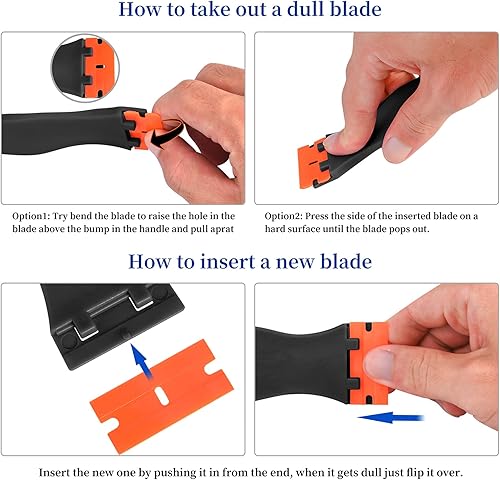 How to take out a dull blade

Option1: Try bend the blade to raise the hole in the blade above the bump in the handle and pull aprat

Option2: Press the side of the inserted blade on a hard surface until the blade pops out.

How to insert a new blade

Insert the new one by pushing it in from the end, when it gets dull just flip it over.