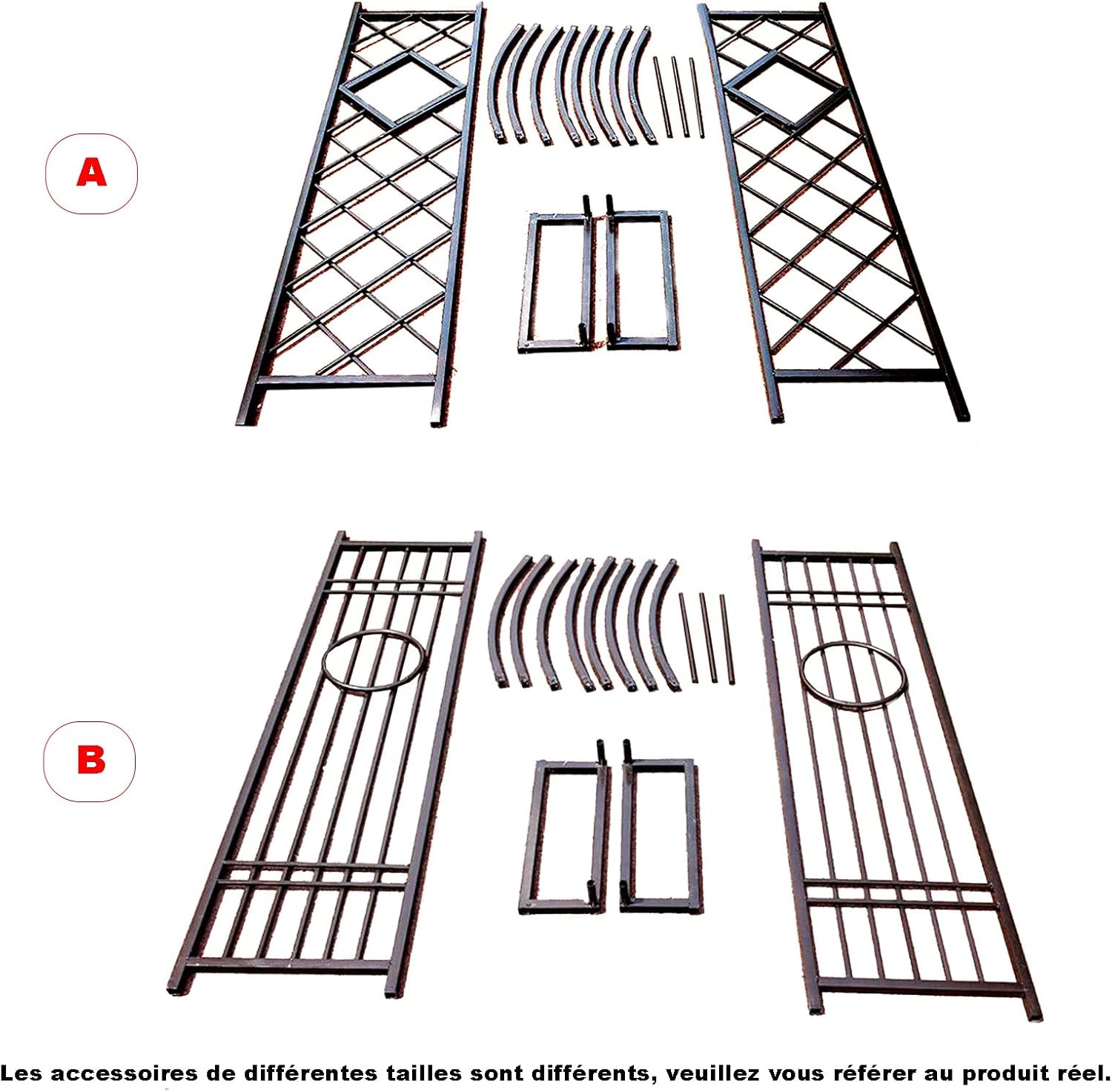 A

B

Les accessoires de différentes tailles sont différents, veuillez vous référer au produit réel.