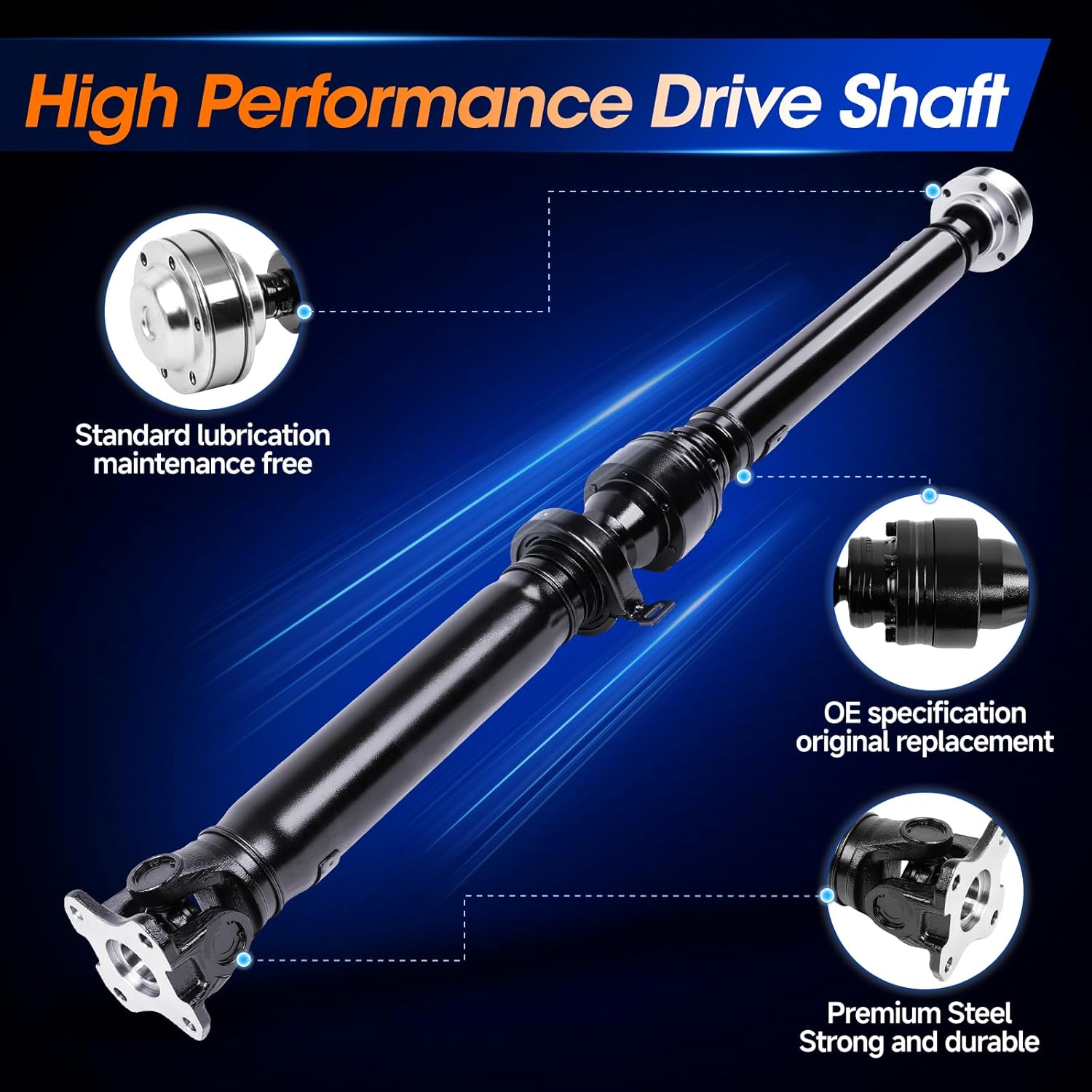 High Performance Drive Shaft

Standard lubrication maintenance free

OE specification original replacement

Premium Steel Strong and durable