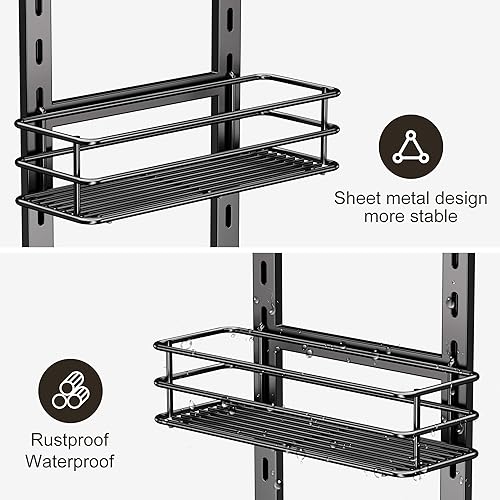 Sheet metal design more stable

Rustproof Waterproof