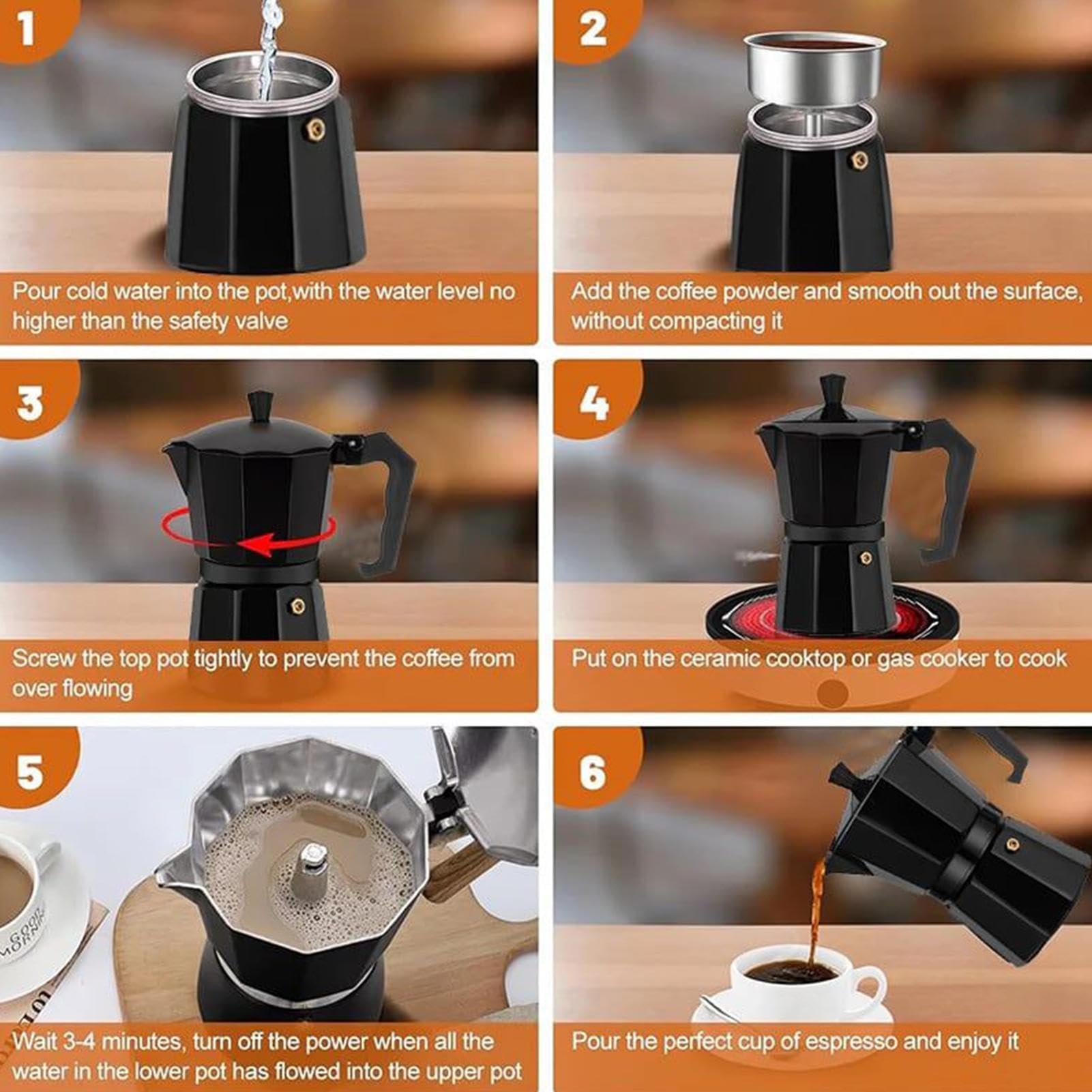 1

Pour cold water into the pot,with the water level no higher than the safety valve

2

Add the coffee powder and smooth out the surface, without compacting it

3

Screw the top pot tightly to prevent the coffee from over flowing

4

Put on the ceramic cooktop or gas cooker to cook

5

GOOD MORNING

Wait 3-4 minutes, turn off the power when all the water in the lower pot has flowed into the upper pot

6

Pour the perfect cup of espresso and enjoy it