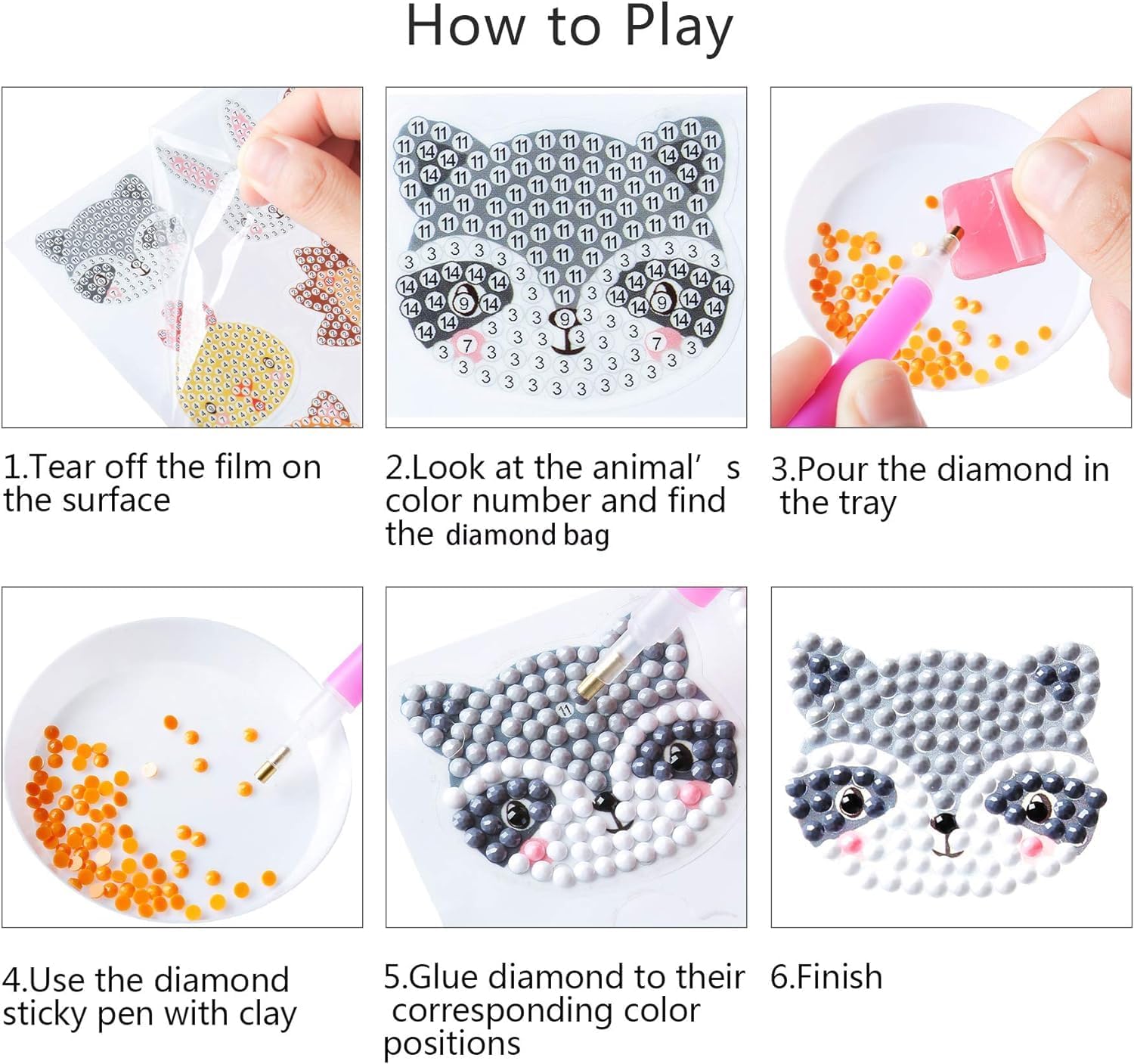 How to Play

1.Tear off the film on the surface

2.Look at the animal' s color number and find the diamond bag

3.Pour the diamond in the tray

4.Use the diamond sticky pen with clay

5.Glue diamond to their corresponding color positions

6.Finish