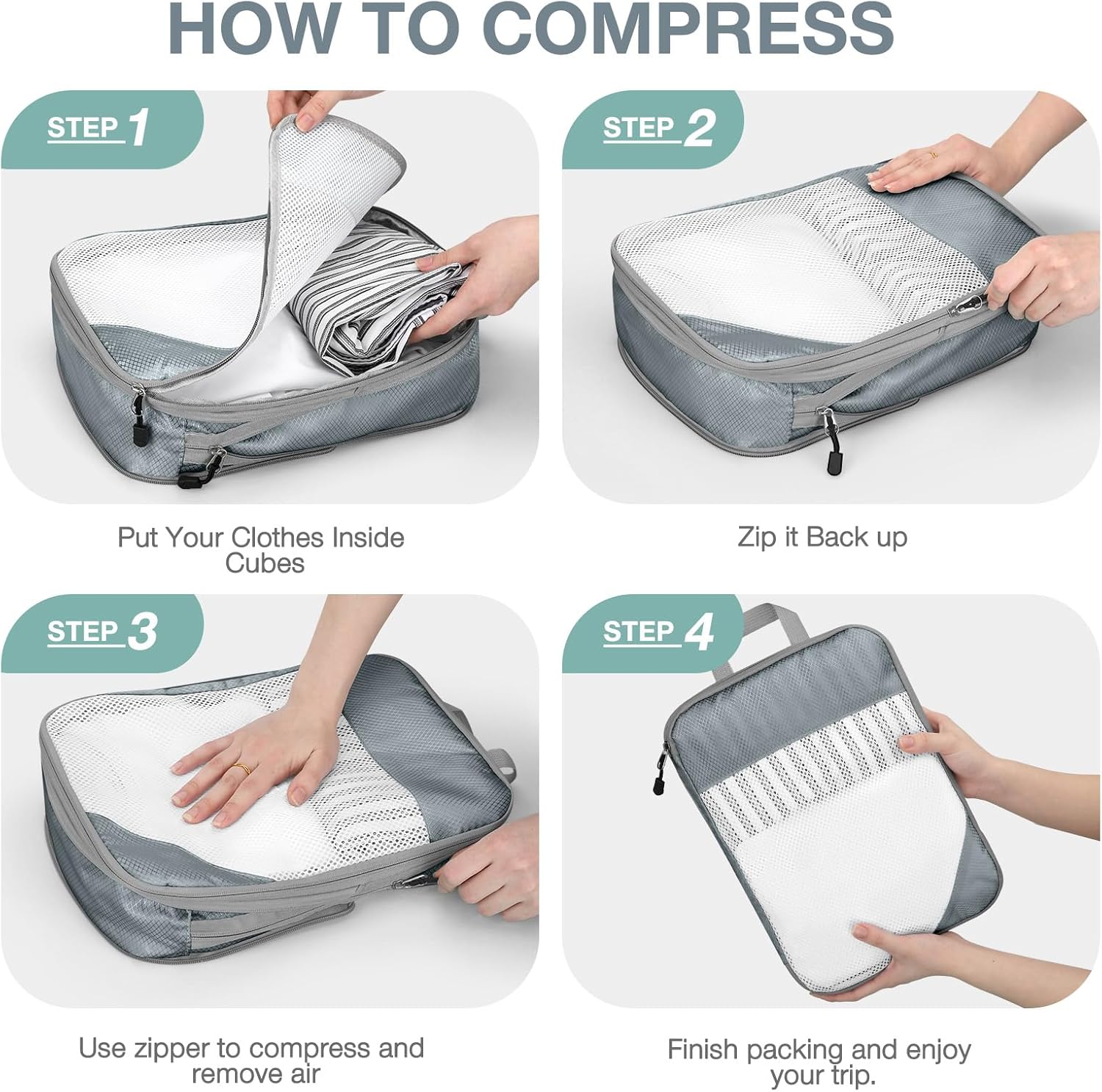 HOW TO COMPRESS

STEP 1

Put Your Clothes Inside Cubes

STEP 2

Zip it Back up

STEP 3

Use zipper to compress and remove air

STEP 4

Finish packing and enjoy your trip.