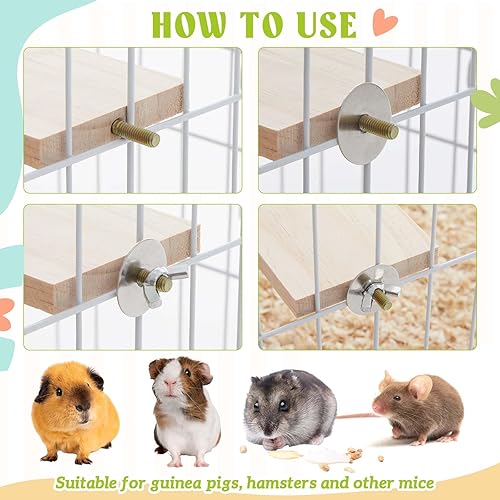 HOW TO USE

Suitable for guinea pigs, hamsters and other mice