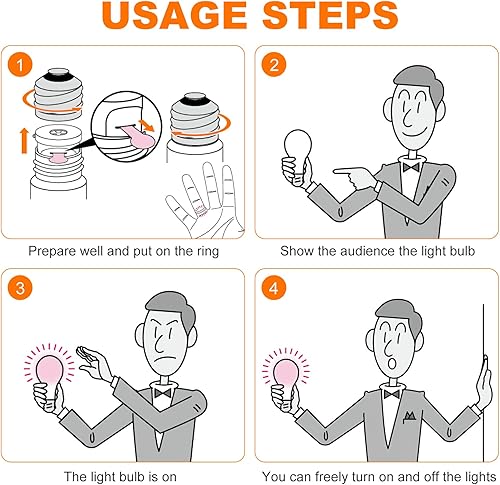 USAGE STEPS

1

Prepare well and put on the ring

2

Show the audience the light bulb

3

The light bulb is on

4

You can freely turn on and off the lights