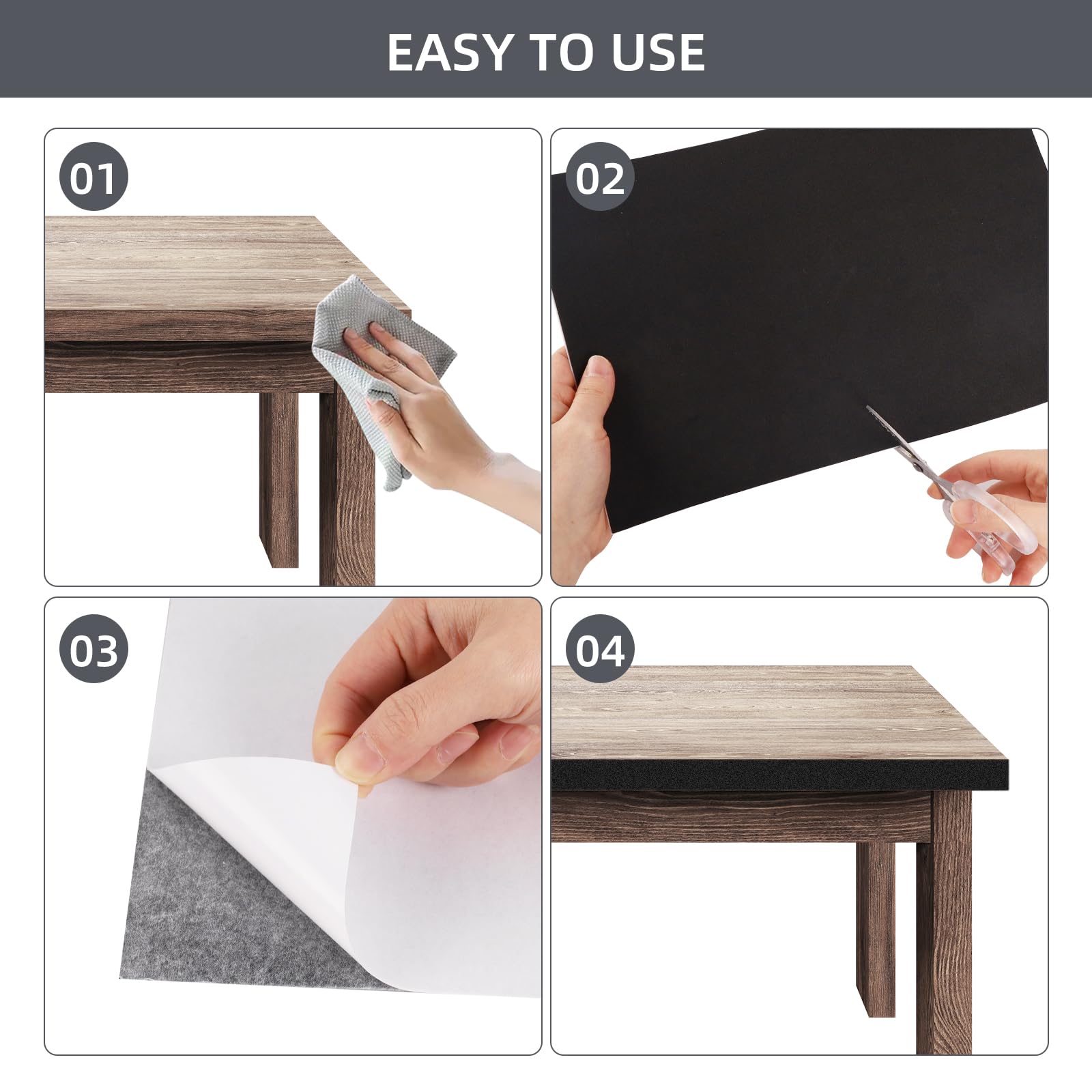 EASY TO USE

01

02

03

04