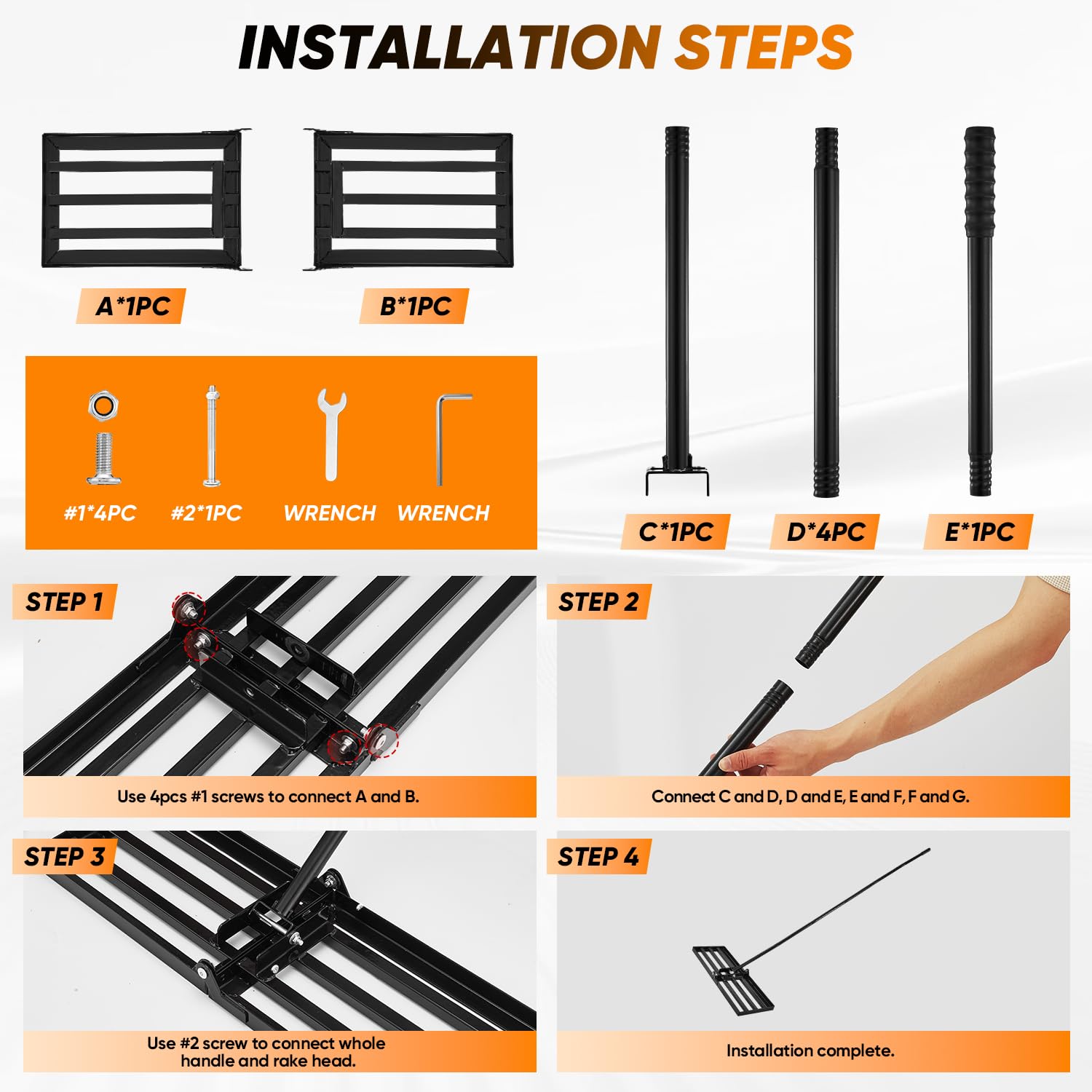 INSTALLATION STEPS

A*1PC

B*1PC

#1*4PC

#2*1PC

WRENCH

WRENCH

C*1PC

D*4PC

E*1PC

STEP 1

Use 4pcs #1 screws to connect A and B.

STEP 2

Connect C and D, D and E, E and F, F and G.

STEP 3

Use #2 screw to connect whole handle and rake head.

STEP 4

Installation complete.