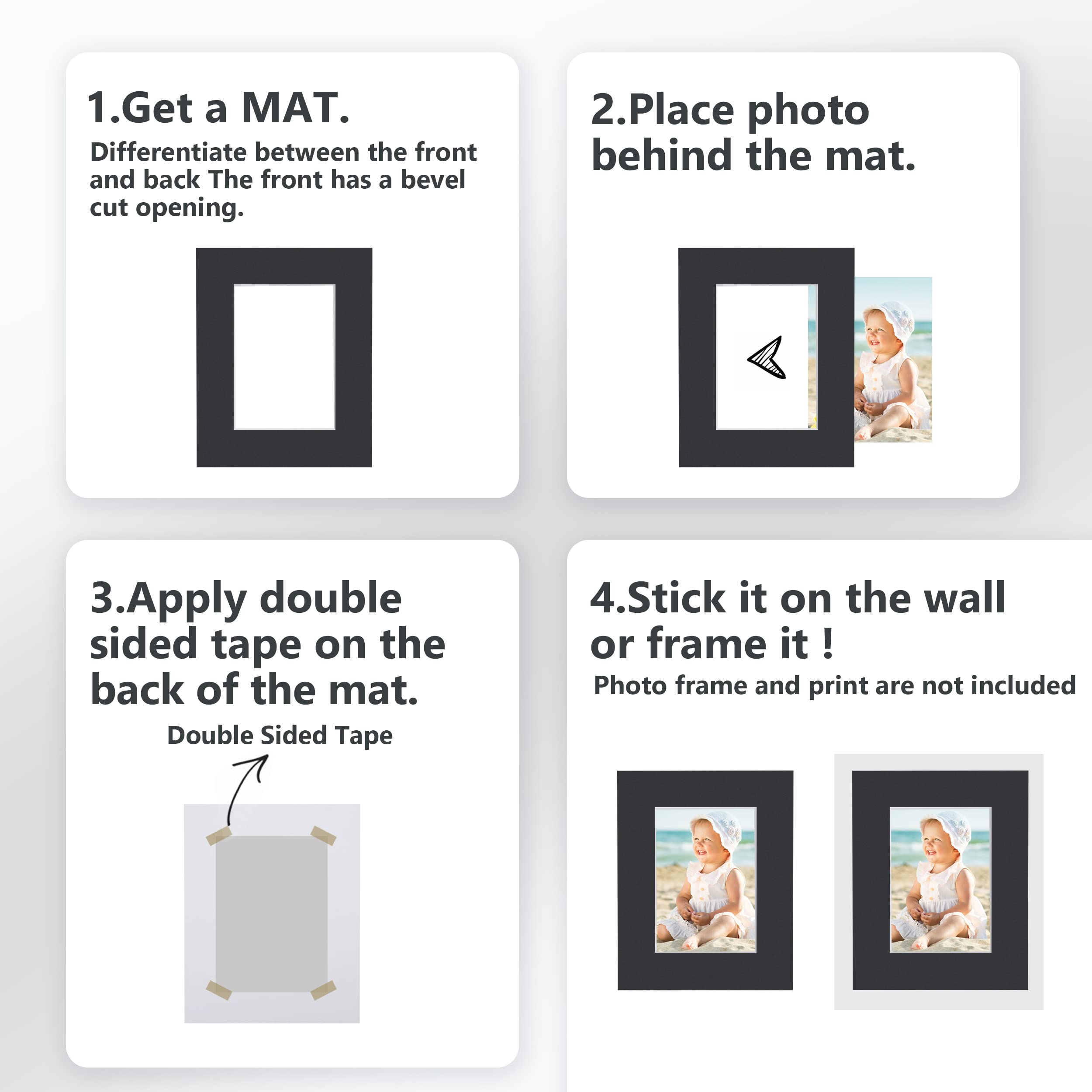 1.Get a MAT.
Differentiate between the front and back The front has a bevel cut opening.

2.Place photo behind the mat.

3.Apply double sided tape on the back of the mat.

Double Sided Tape

4.Stick it on the wall or frame it !
Photo frame and print are not included