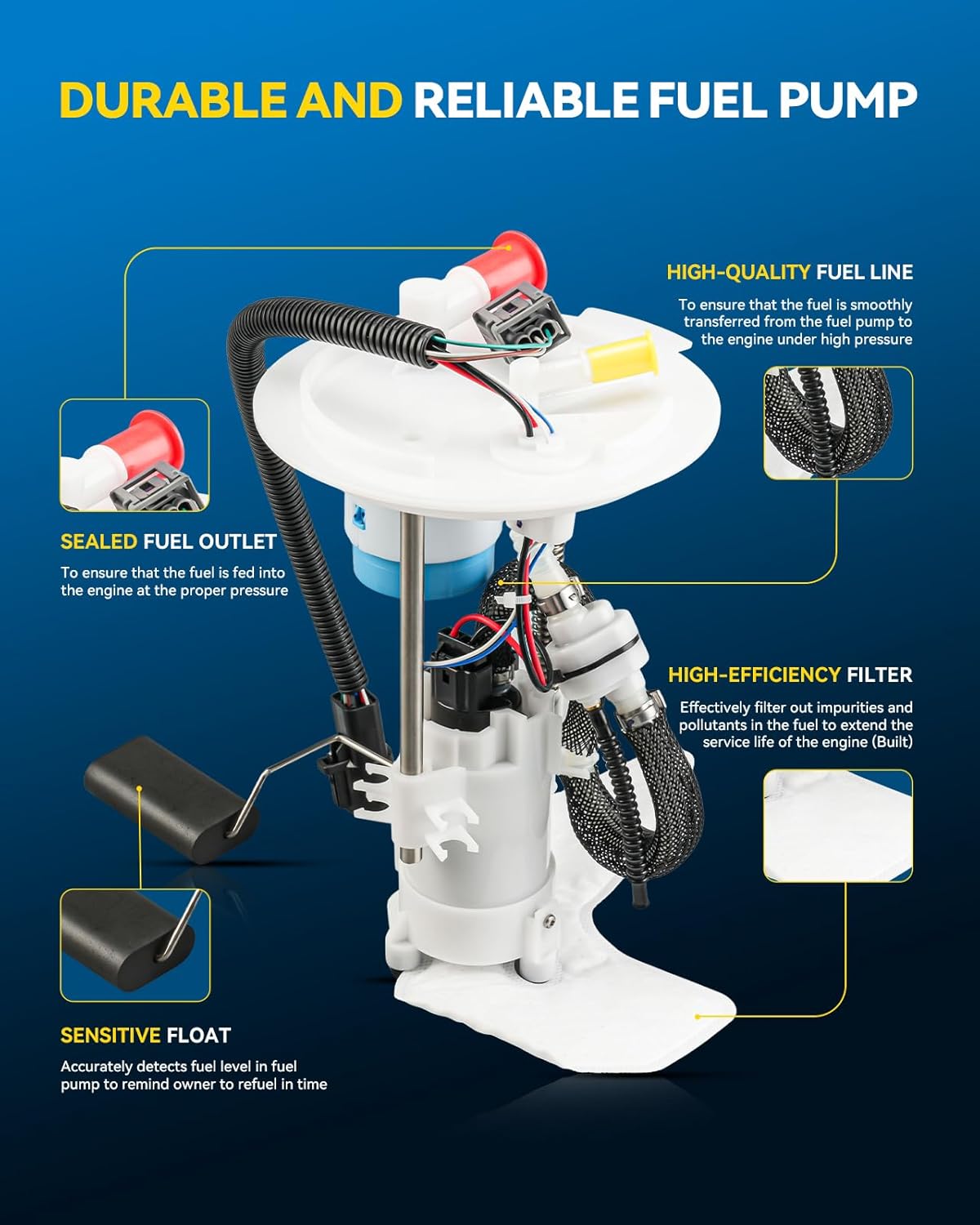 DURABLE AND RELIABLE FUEL PUMP

HIGH-QUALITY FUEL LINE

To ensure that the fuel is smoothly transferred from the fuel pump to the engine under high pressure

SEALED FUEL OUTLET

To ensure that the fuel is fed into the engine at the proper pressure

HIGH-EFFICIENCY FILTER

Effectively filter out impurities and pollutants in the fuel to extend the service life of the engine (Built)

SENSITIVE FLOAT

Accurately detects fuel level in fuel pump to remind owner to refuel in time