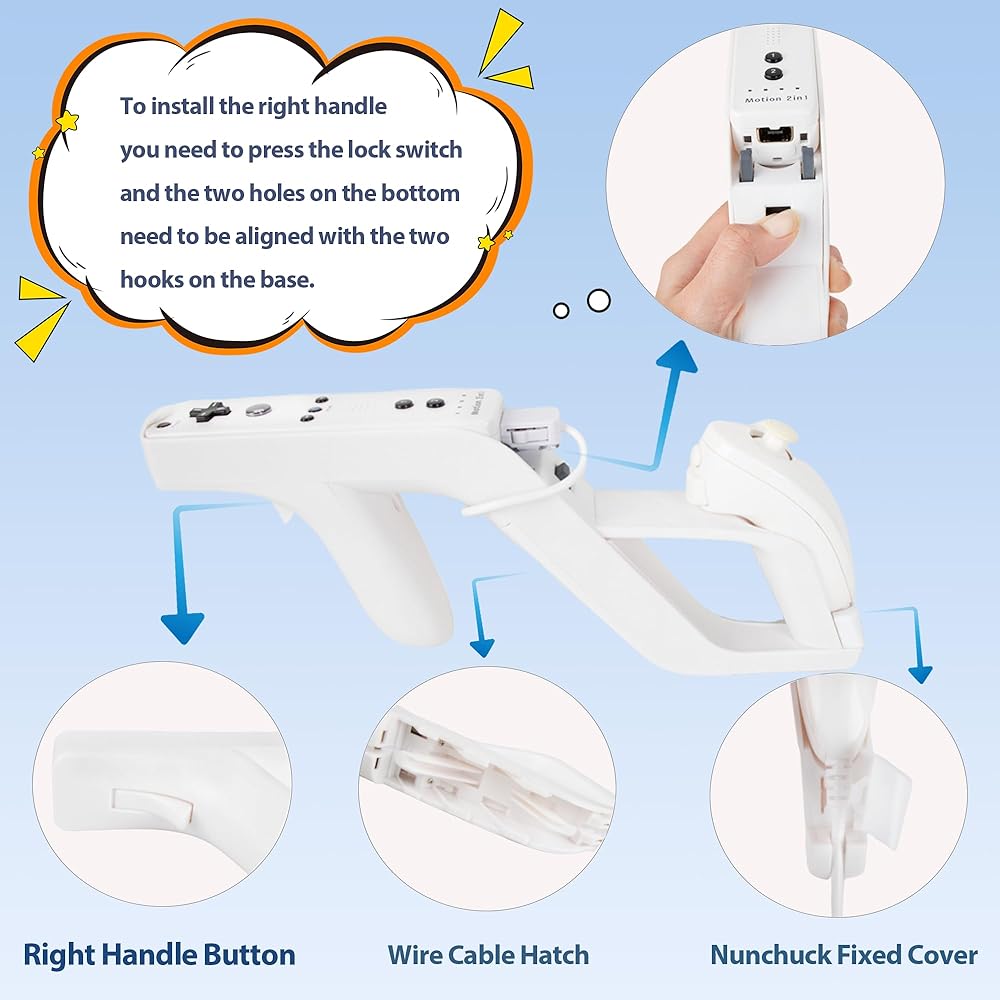 To install the right handle you need to press the lock switch and the two holes on the bottom need to be aligned with the two hooks on the base.

Motion 2in1

Right Handle Button

Wire Cable Hatch

Nunchuck Fixed Cover