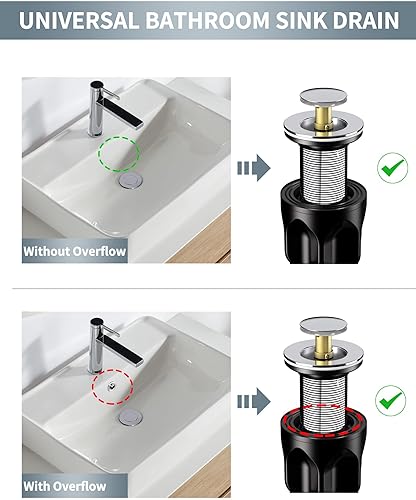 UNIVERSAL BATHROOM SINK DRAIN

Without Overflow

With Overflow