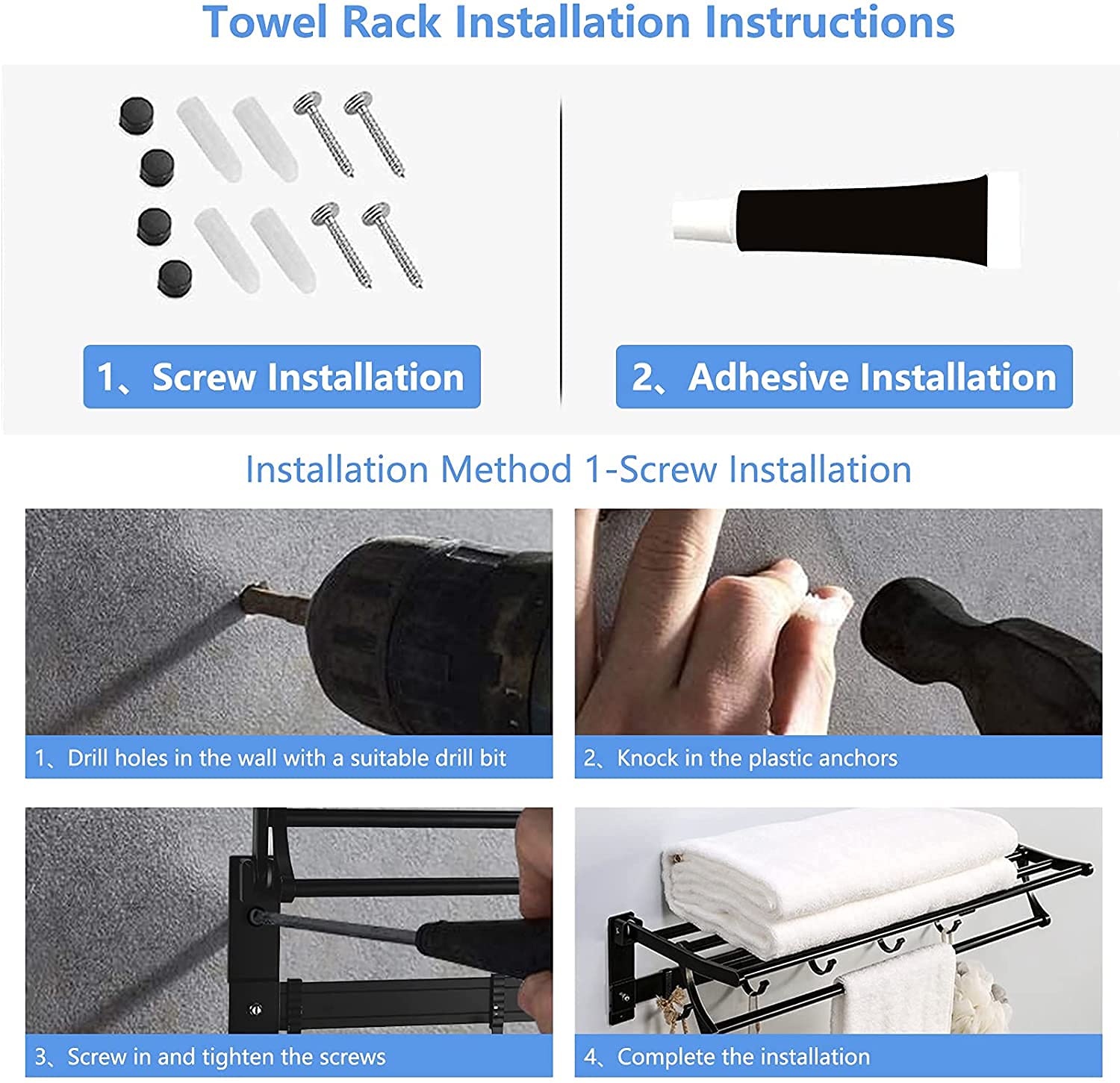 Towel Rack Installation Instructions

1、Screw Installation

2、Adhesive Installation

Installation Method 1-Screw Installation

1、Drill holes in the wall with a suitable drill bit

2、Knock in the plastic anchors

3、Screw in and tighten the screws

4、Complete the installation