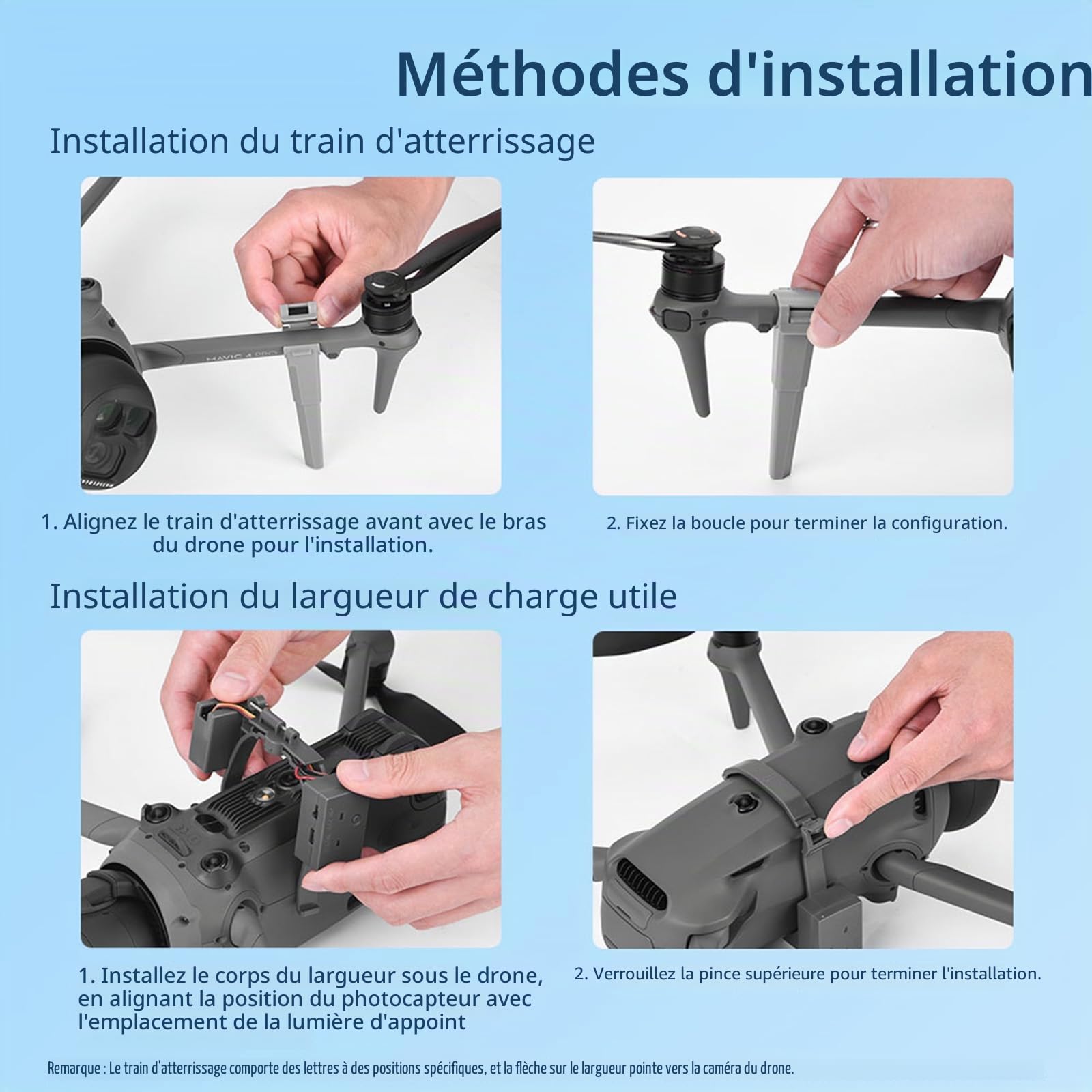 Méthodes d'installation

Installation du train d'atterrissage

MAVIC 4 PRO

1. Alignez le train d'atterrissage avant avec le bras du drone pour l'installation.

2. Fixez la boucle pour terminer la configuration.

Installation du largueur de charge utile

1. Installez le corps du largueur sous le drone, en alignant la position du photocapteur avec l'emplacement de la lumière d'appoint

2. Verrouillez la pince supérieure pour terminer l'installation.

Remarque : Le train d'atterrissage comporte des lettres à des positions spécifiques, et la flèche sur le largueur pointe vers la caméra du drone.