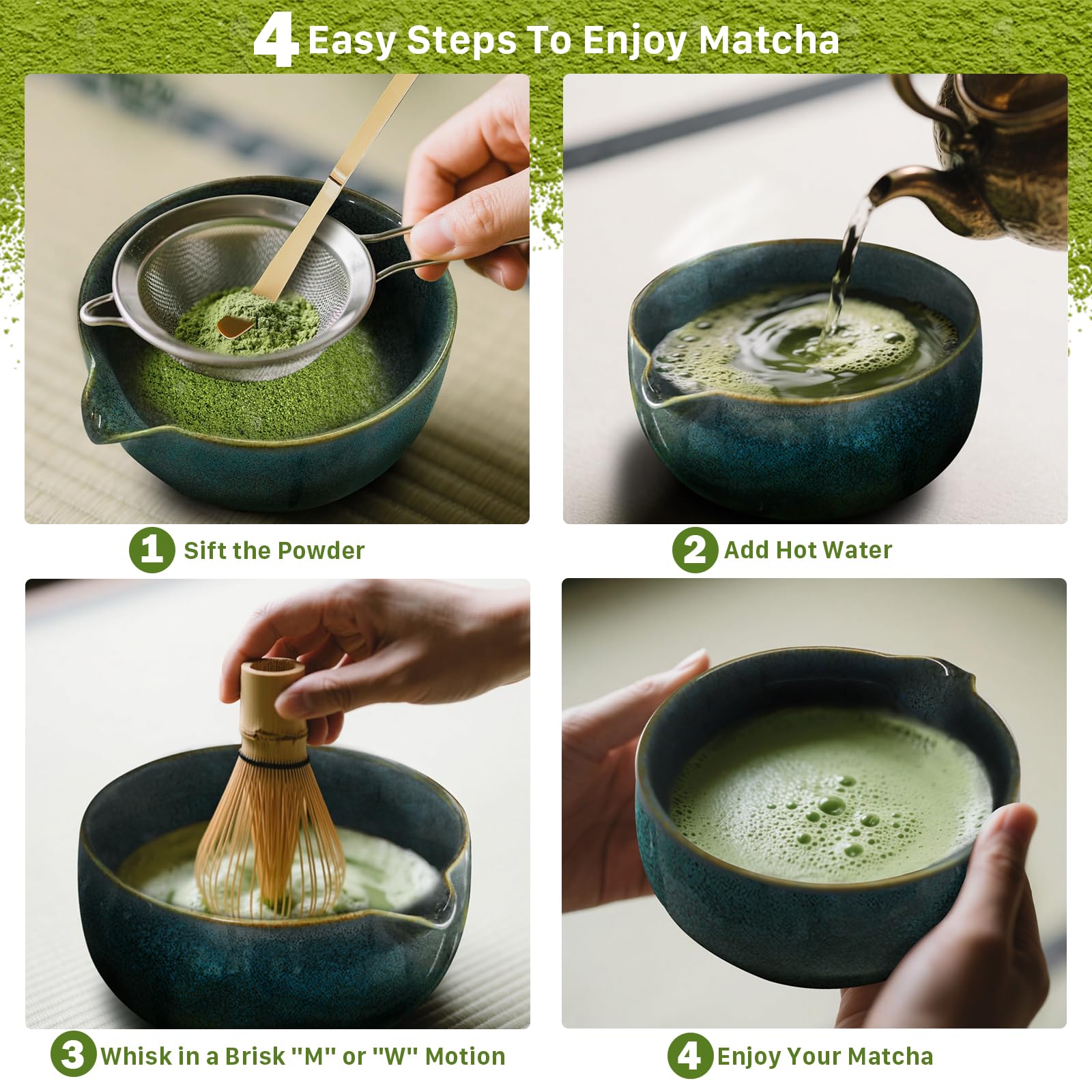 4 Easy Steps To Enjoy Matcha

1 Sift the Powder

2 Add Hot Water

3 Whisk in a Brisk "M" or "W" Motion

4 Enjoy Your Matcha