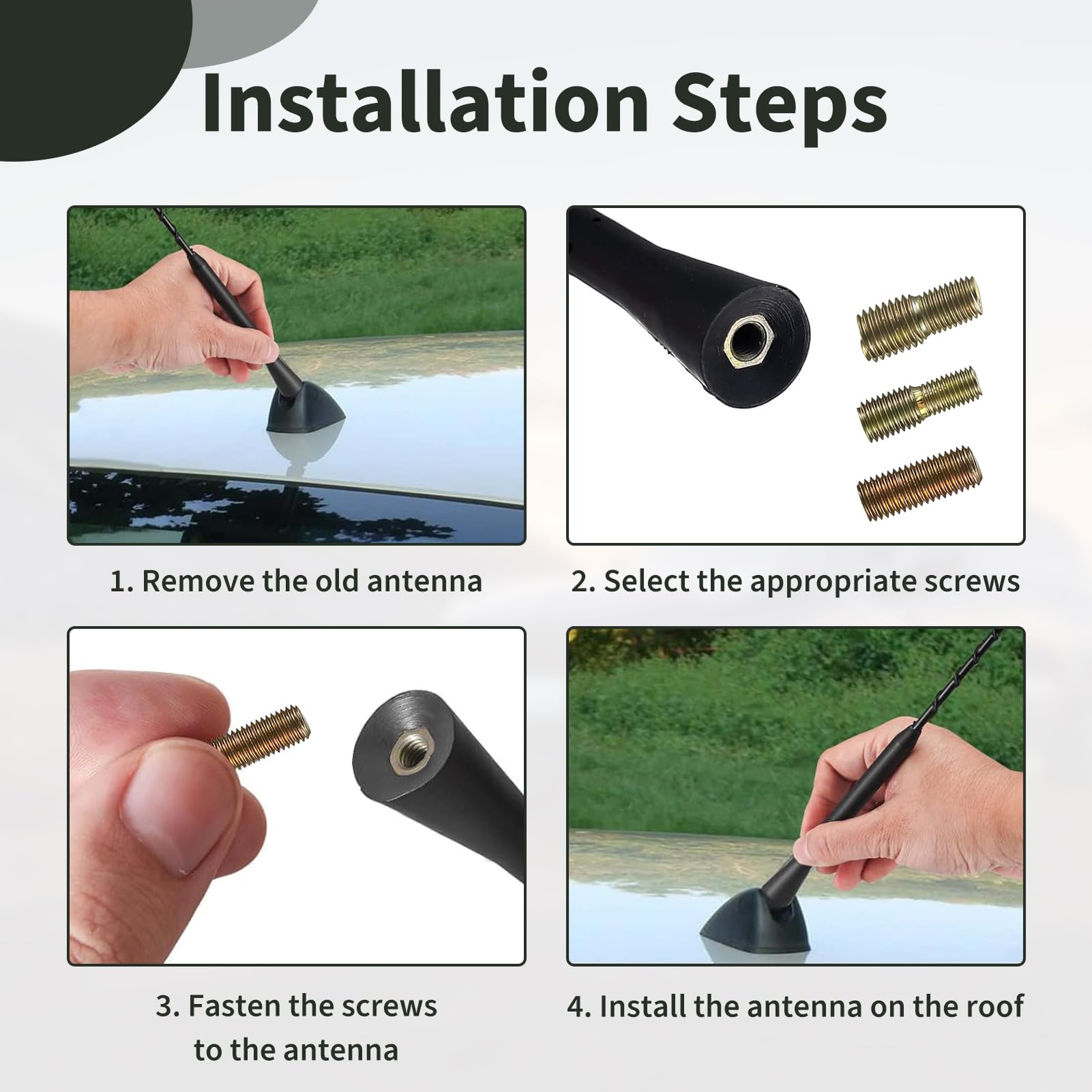 Installation Steps

1. Remove the old antenna

2. Select the appropriate screws

3. Fasten the screws to the antenna

4. Install the antenna on the roof