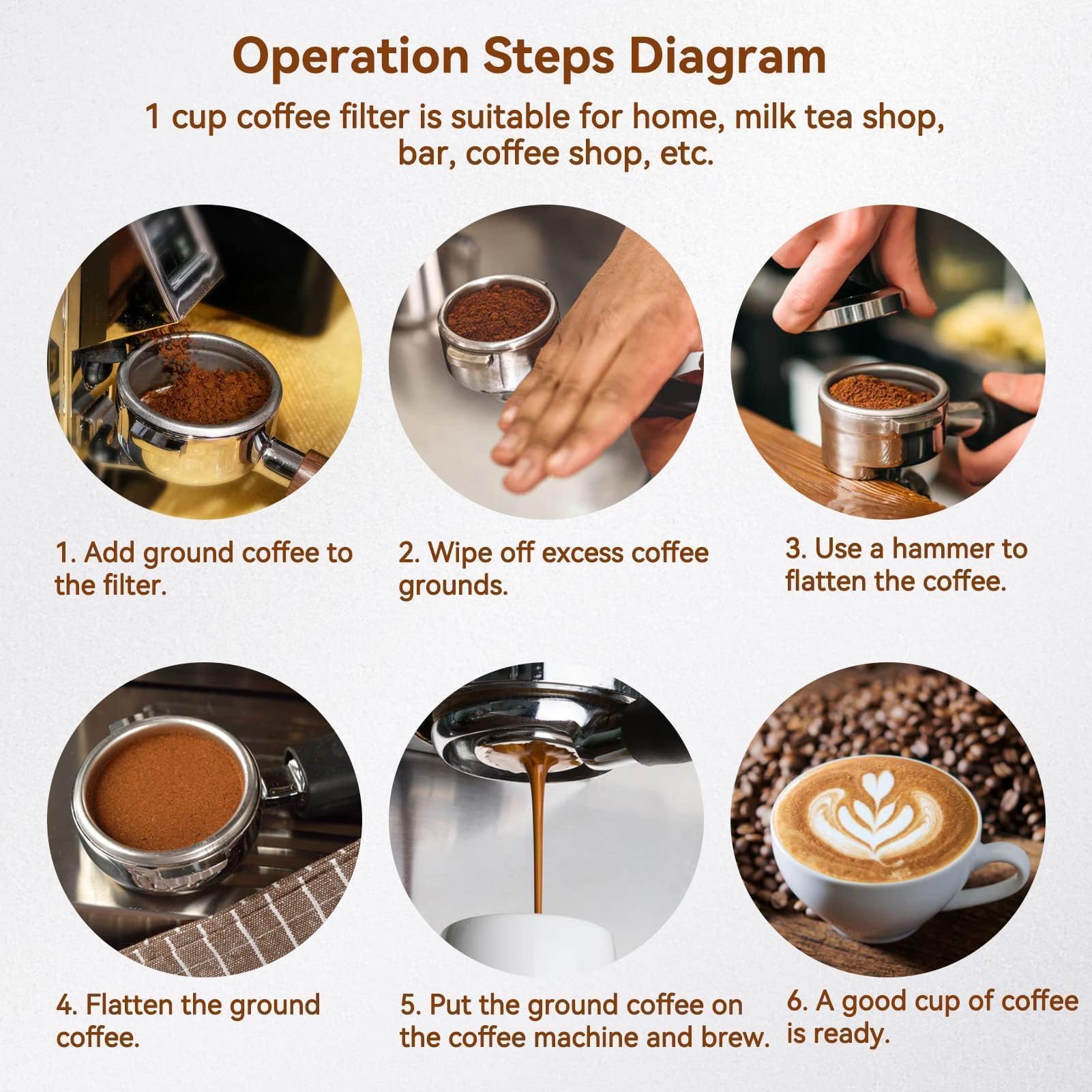 Operation Steps Diagram

1 cup coffee filter is suitable for home, milk tea shop, bar, coffee shop, etc.

1. Add ground coffee to the filter.

2. Wipe off excess coffee grounds.

3. Use a hammer to flatten the coffee.

4. Flatten the ground coffee.

5. Put the ground coffee on the coffee machine and brew.

6. A good cup of coffee is ready.