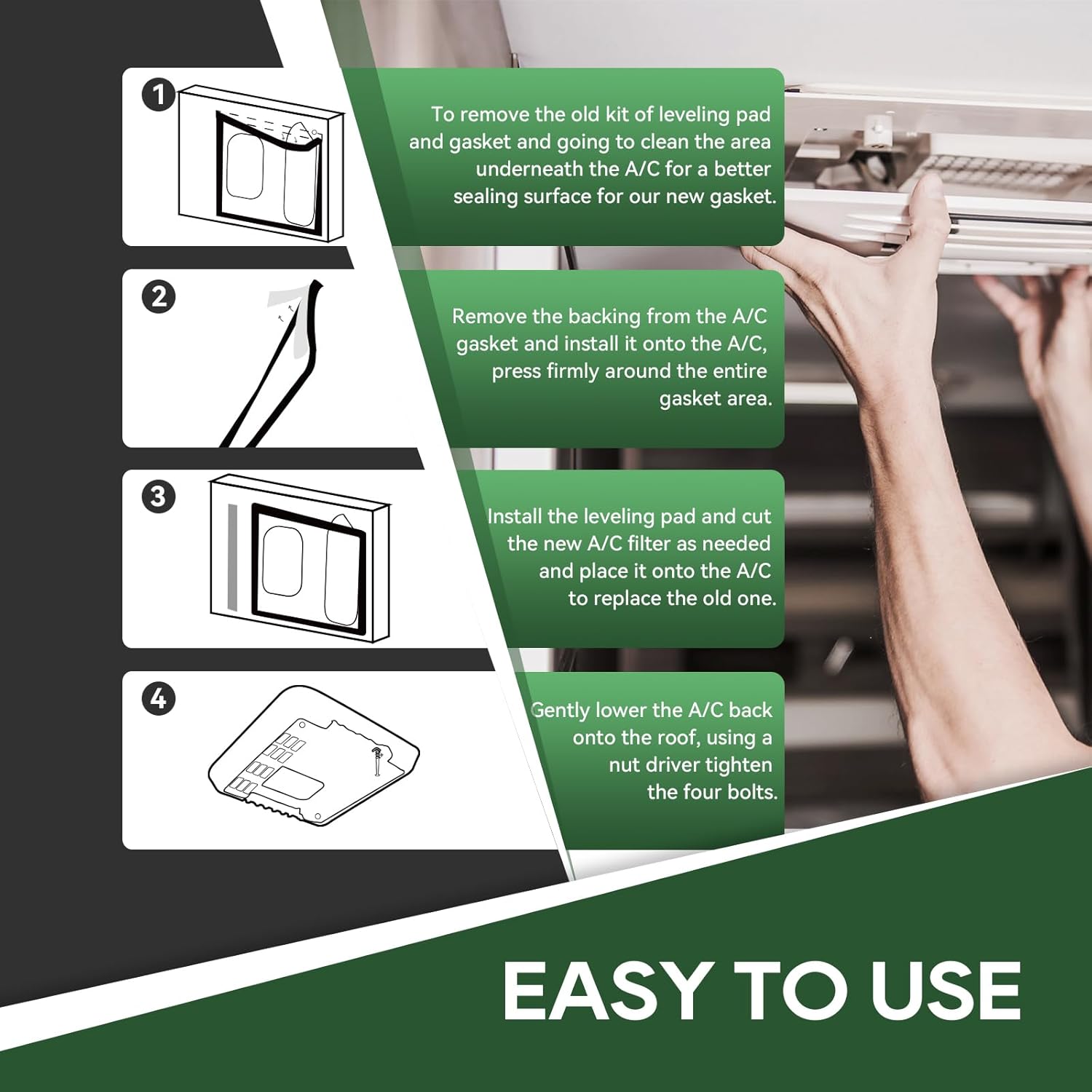 1

To remove the old kit of leveling pad and gasket and going to clean the area underneath the A/C for a better sealing surface for our new gasket.

2

Remove the backing from the A/C gasket and install it onto the A/C, press firmly around the entire gasket area.

3

Install the leveling pad and cut the new A/C filter as needed and place it onto the A/C to replace the old one.

4

Gently lower the A/C back onto the roof, using a nut driver tighten the four bolts.

EASY TO USE