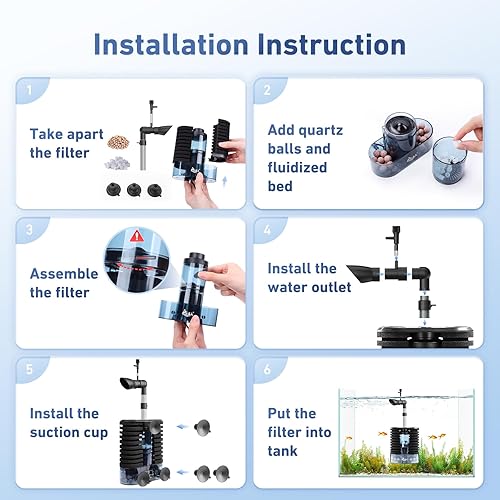 Installation Instruction

1

Take apart the filter

2

Add quartz balls and fluidized bed

3

Assemble the filter

4

Install the water outlet

5

Install the suction cup

6

Put the filter into tank