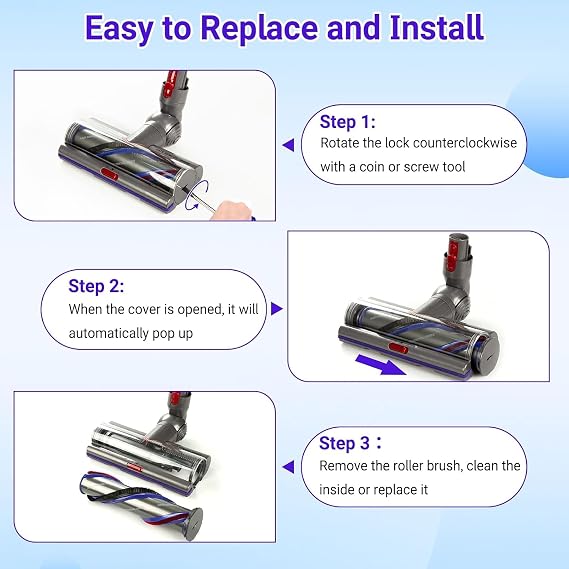 Easy to Replace and Install

Step 1:
Rotate the lock counterclockwise with a coin or screw tool

Step 2:
When the cover is opened, it will automatically pop up

Step 3：
Remove the roller brush, clean the inside or replace it