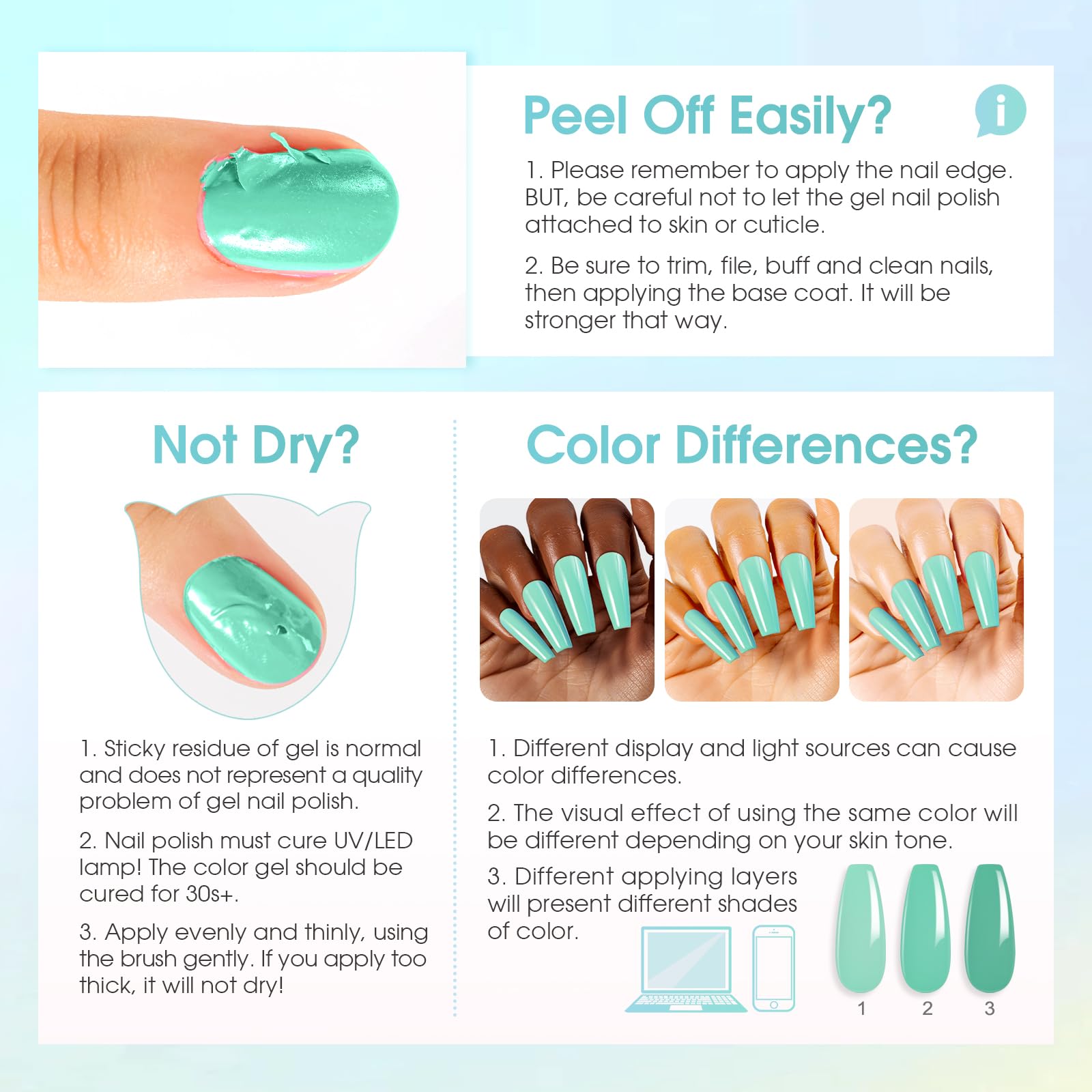 Peel Off Easily?

i

1. Please remember to apply the nail edge. BUT, be careful not to let the gel nail polish attached to skin or cuticle.

2. Be sure to trim, file, buff and clean nails, then applying the base coat. It will be stronger that way.

Not Dry?

1. Sticky residue of gel is normal and does not represent a quality problem of gel nail polish.

2. Nail polish must cure UV/LED lamp! The color gel should be cured for 30s+.

3. Apply evenly and thinly, using the brush gently. If you apply too thick, it will not dry!

Color Differences?

1. Different display and light sources can cause color differences.

2. The visual effect of using the same color will be different depending on your skin tone.

3. Different applying layers will present different shades of color.

1 2 3