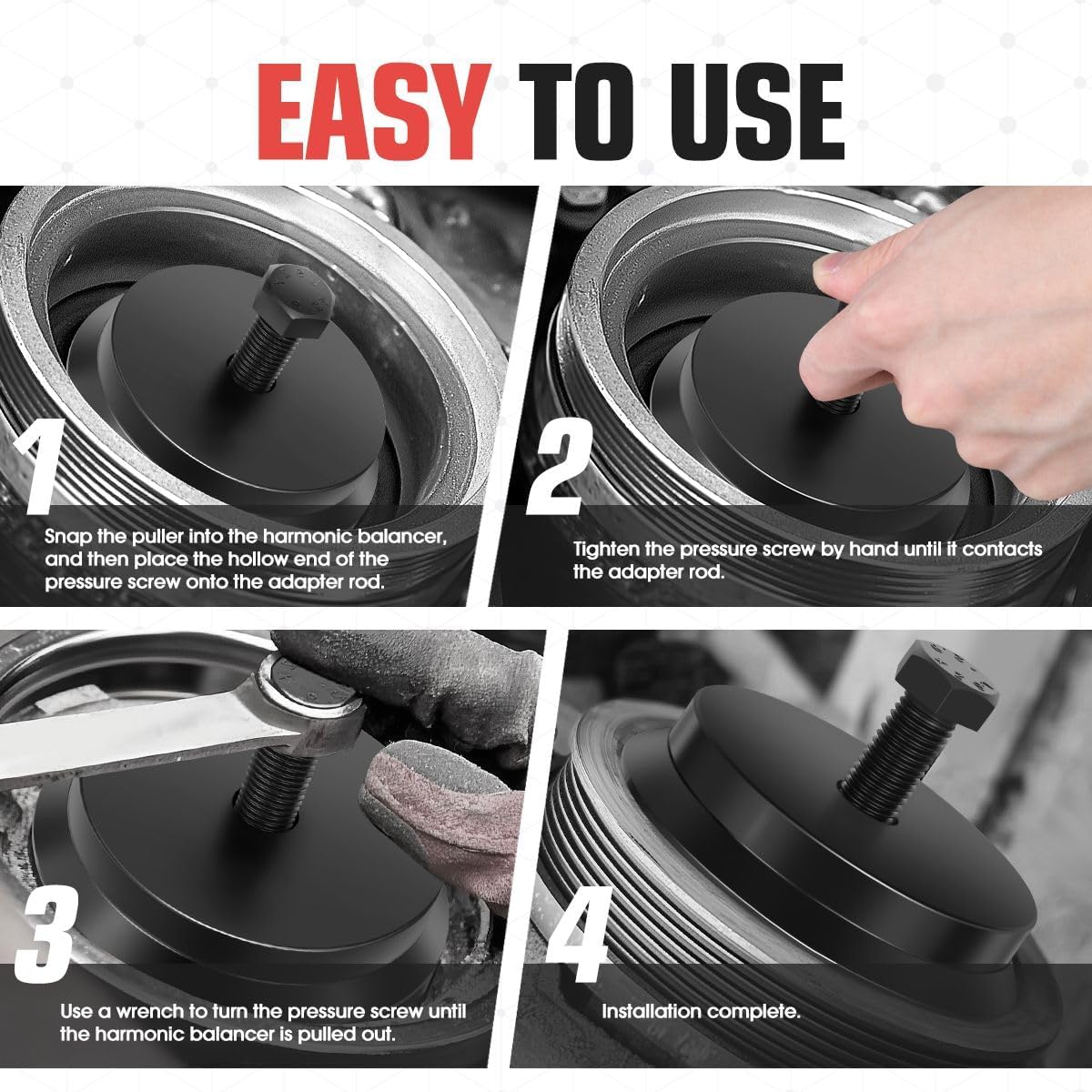 EASY TO USE

1

Snap the puller into the harmonic balancer, and then place the hollow end of the pressure screw onto the adapter rod.

2

Tighten the pressure screw by hand until it contacts the adapter rod.

3

Use a wrench to turn the pressure screw until the harmonic balancer is pulled out.

4

Installation complete.