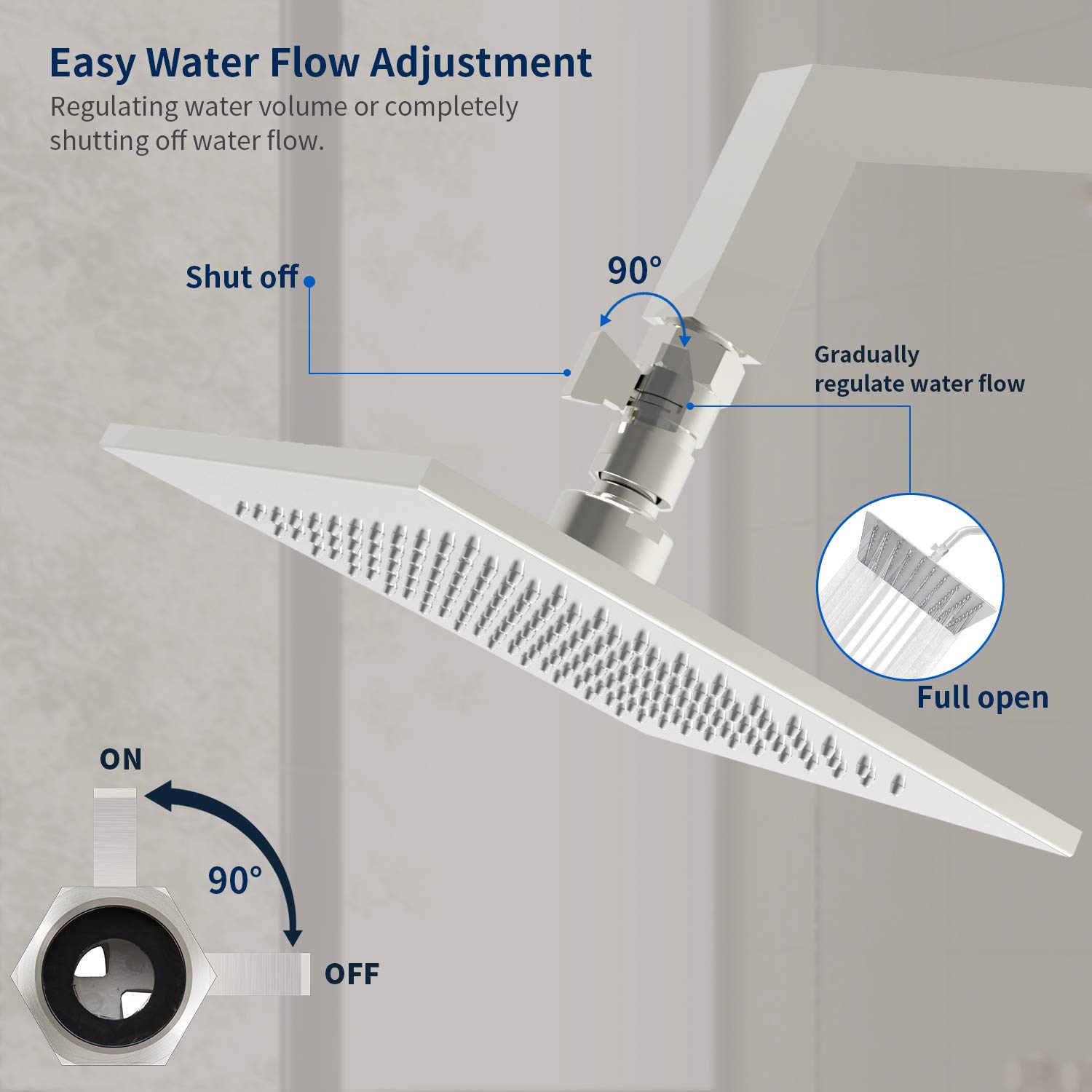 Easy Water Flow Adjustment

Regulating water volume or completely shutting off water flow.

Shut off

90°

Gradually regulate water flow

Full open

ON

90°

OFF